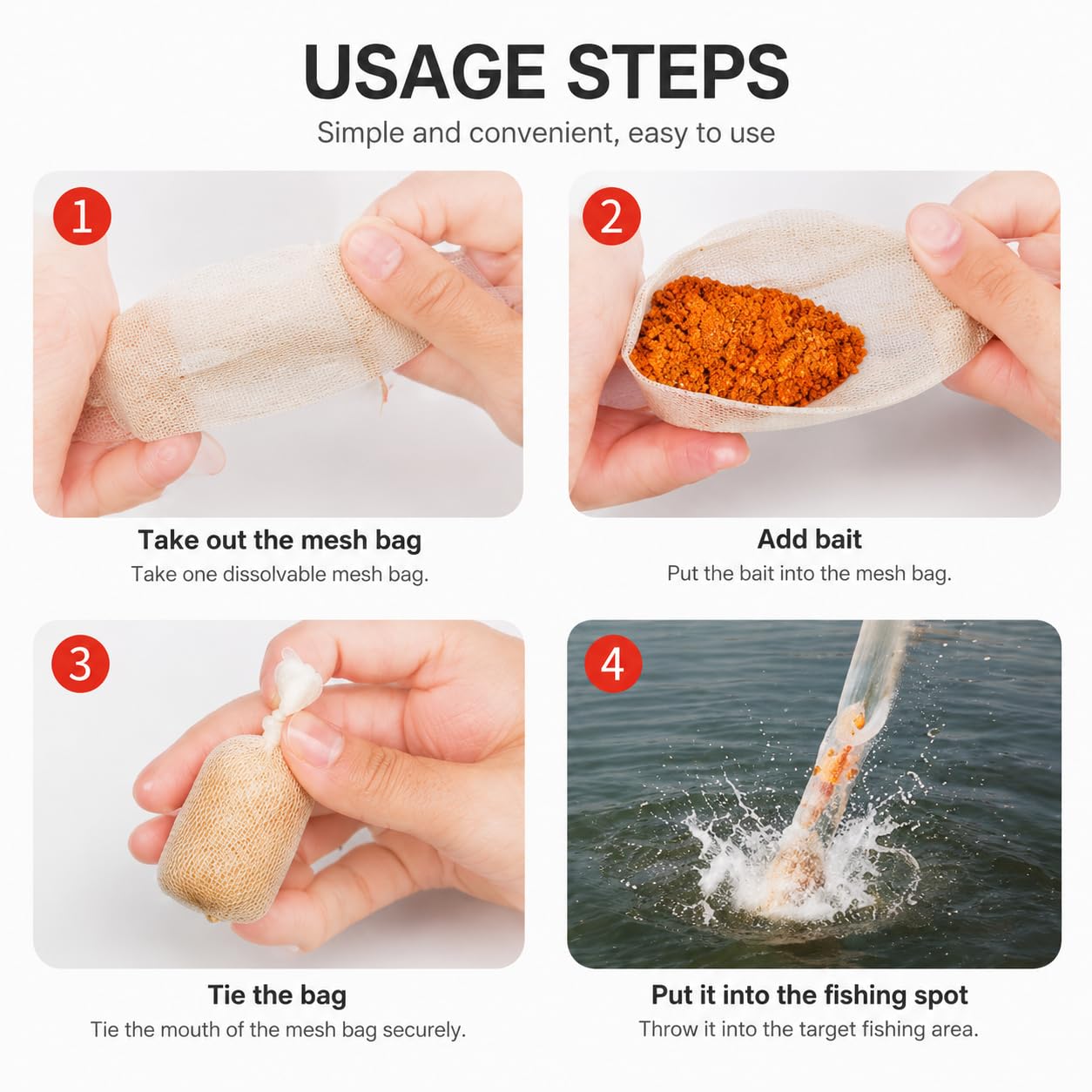 USAGE STEPS

Simple and convenient, easy to use

1

Take out the mesh bag

Take one dissolvable mesh bag.

2

Add bait

Put the bait into the mesh bag.

3

Tie the bag

Tie the mouth of the mesh bag securely.

4

Put it into the fishing spot

Throw it into the target fishing area.