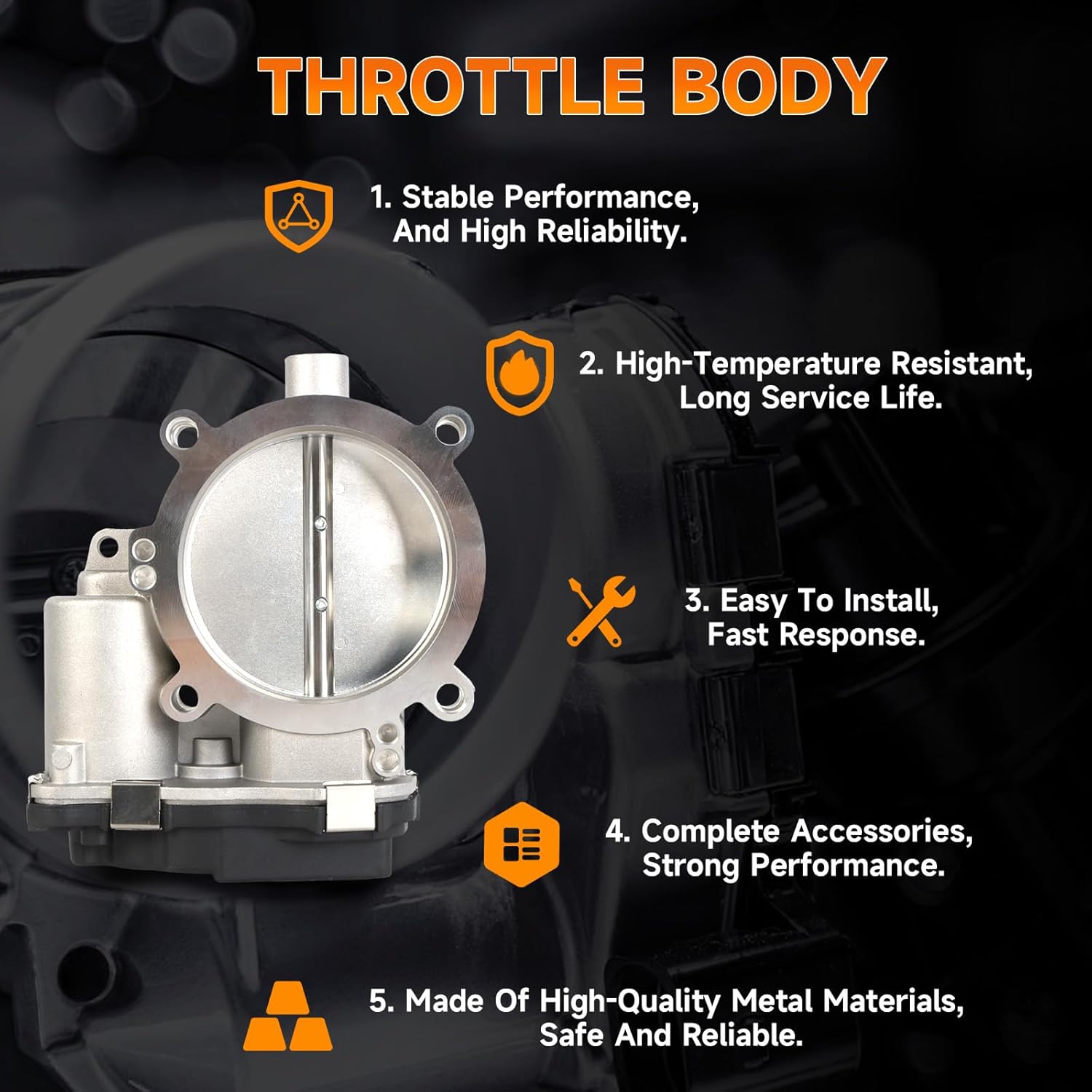 THROTTLE BODY

1. Stable Performance, And High Reliability.

2. High-Temperature Resistant, Long Service Life.

3. Easy To Install, Fast Response.

4. Complete Accessories, Strong Performance.

5. Made Of High-Quality Metal Materials, Safe And Reliable.