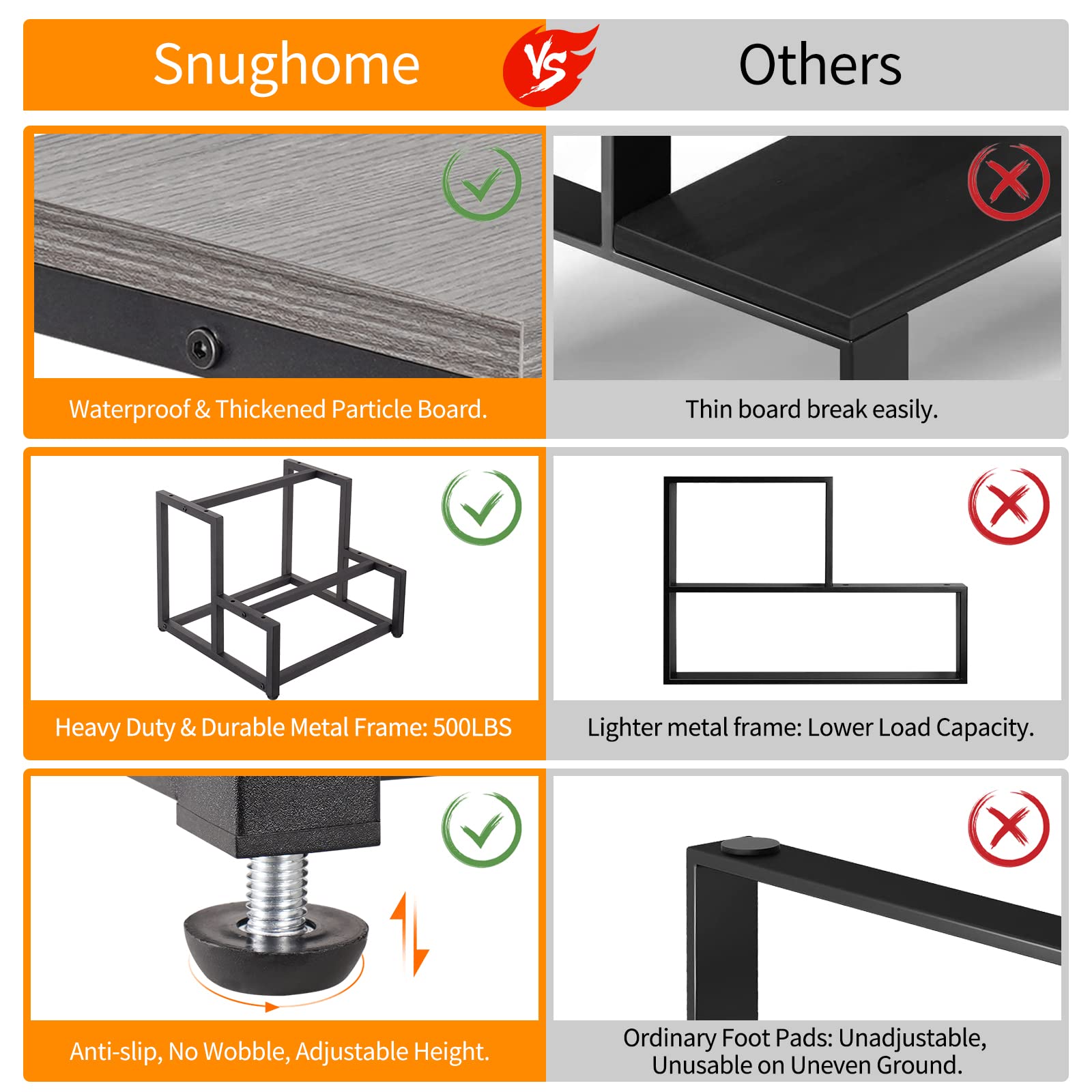 Snughome

VS

Others

Waterproof & Thickened Particle Board.

Thin board break easily.

Heavy Duty & Durable Metal Frame: 500LBS

Lighter metal frame: Lower Load Capacity.

Anti-slip, No Wobble, Adjustable Height.

Ordinary Foot Pads: Unadjustable, Unusable on Uneven Ground.