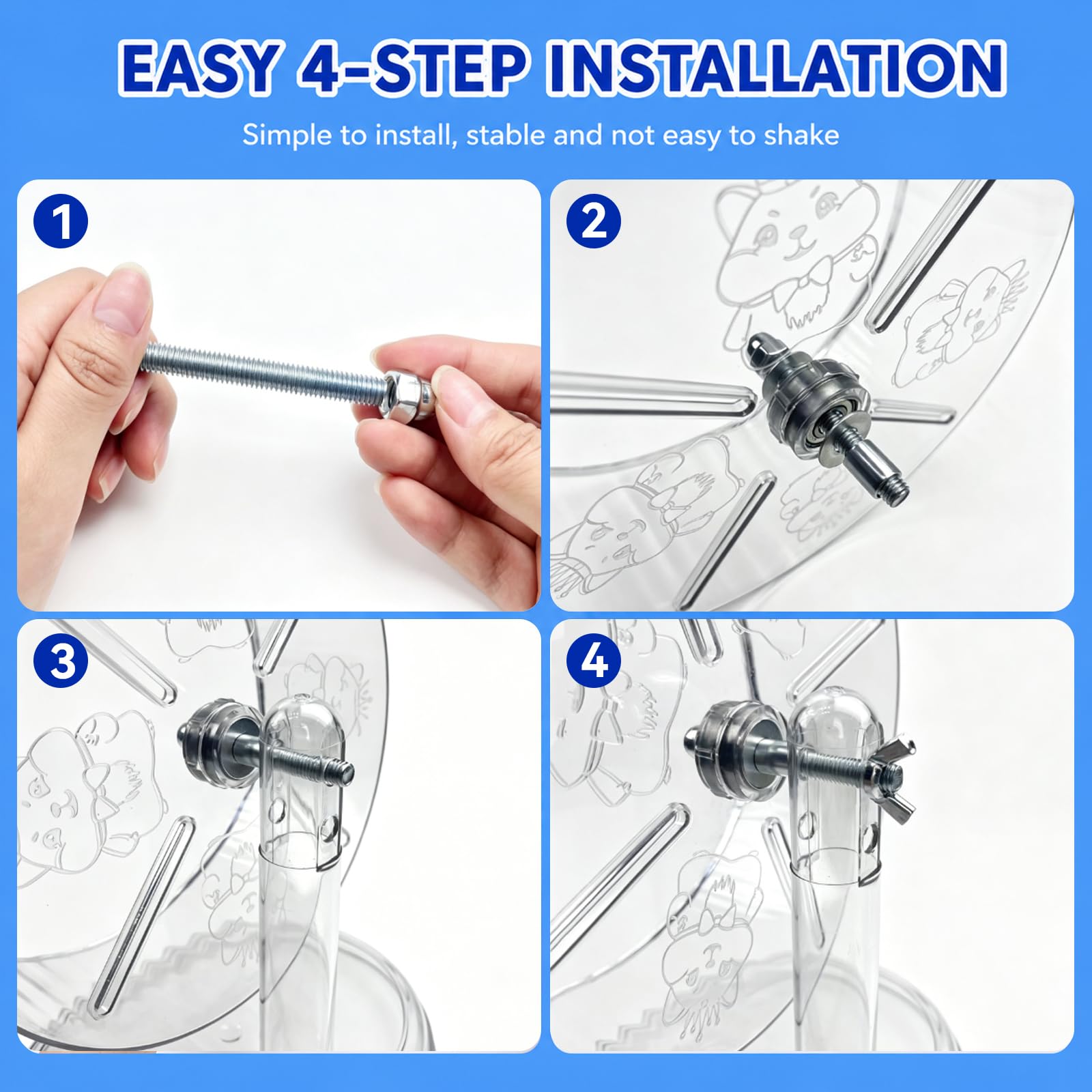 EASY 4-STEP INSTALLATION

Simple to install, stable and not easy to shake

1

2

3

4