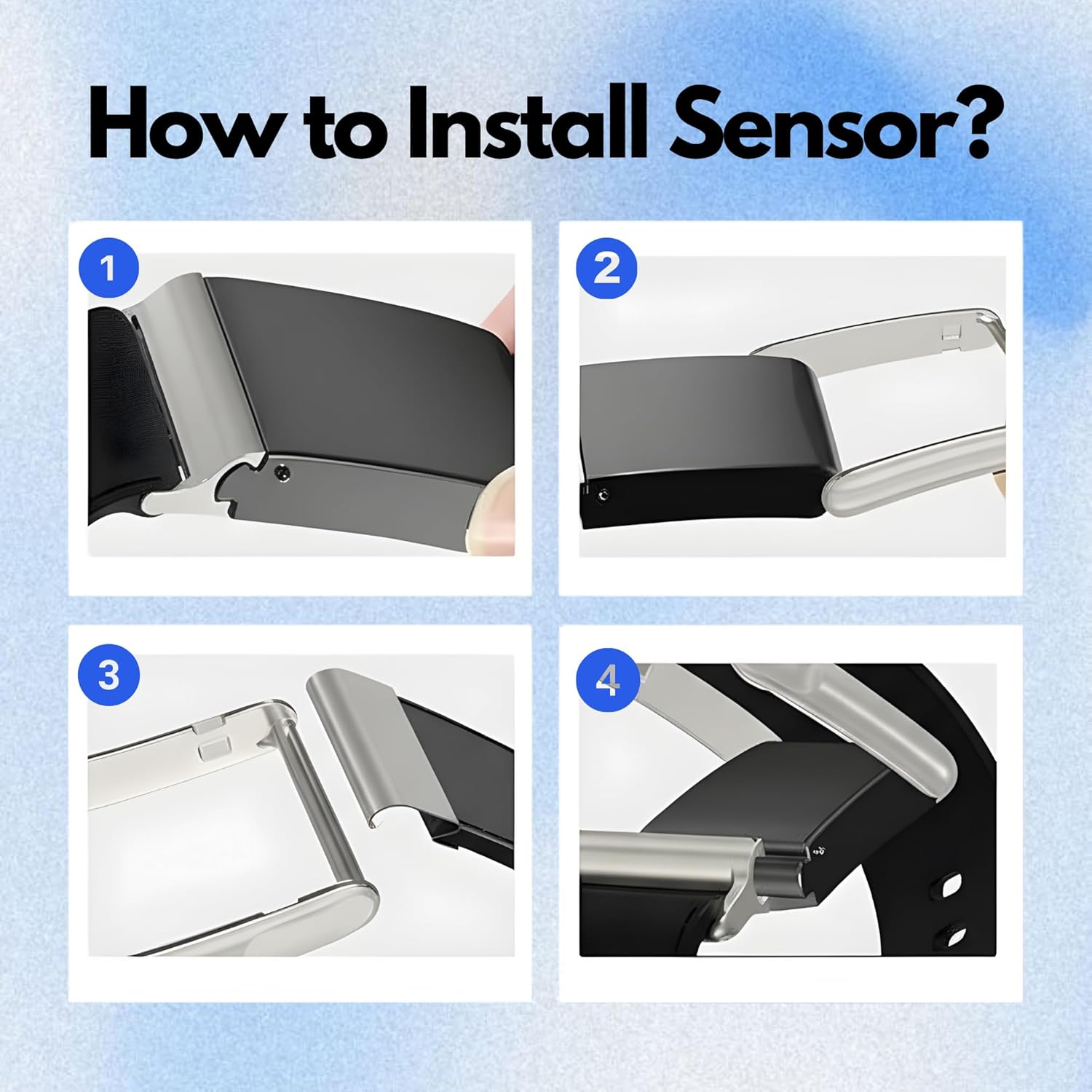 How to Install Sensor?

1

2

3

4