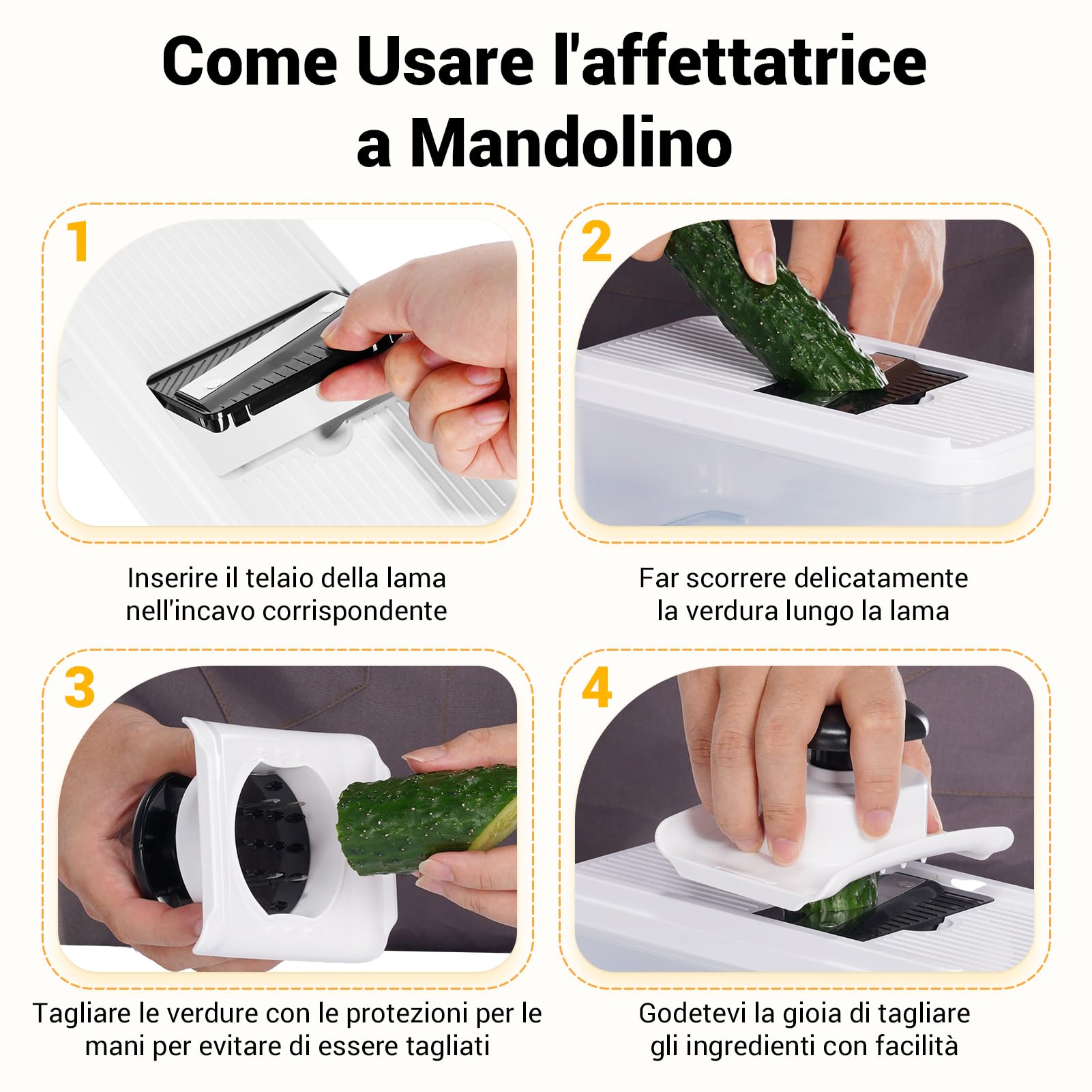 Come Usare l'affettatrice a Mandolino

1

Inserire il telaio della lama nell'incavo corrispondente

2

Far scorrere delicatamente la verdura lungo la lama

3

Tagliare le verdure con le protezioni per le mani per evitare di essere tagliati

4

Godetevi la gioia di tagliare gli ingredienti con facilità