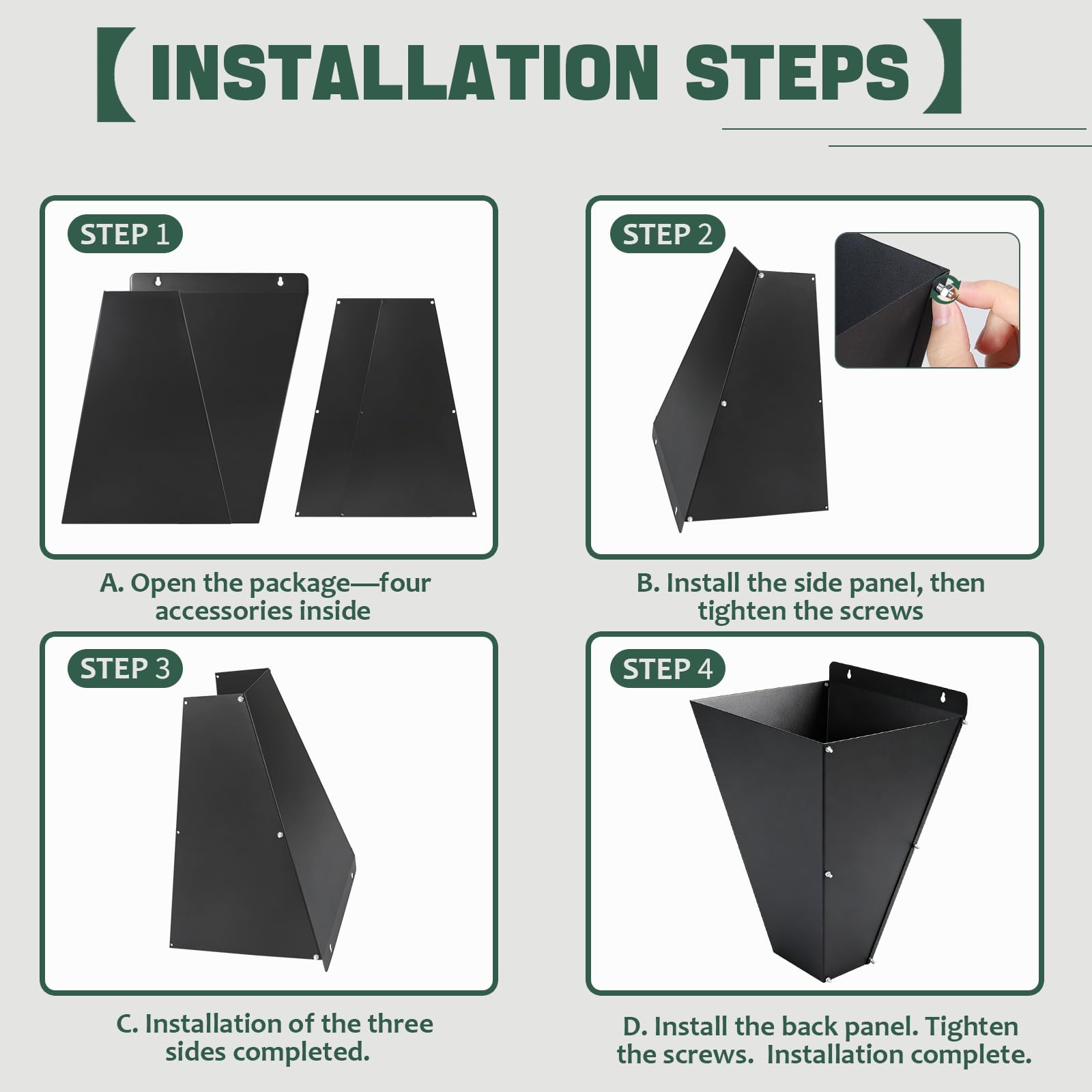 【INSTALLATION STEPS】

STEP 1

A. Open the package—four accessories inside

STEP 2

B. Install the side panel, then tighten the screws

STEP 3

C. Installation of the three sides completed.

STEP 4

D. Install the back panel. Tighten the screws. Installation complete.