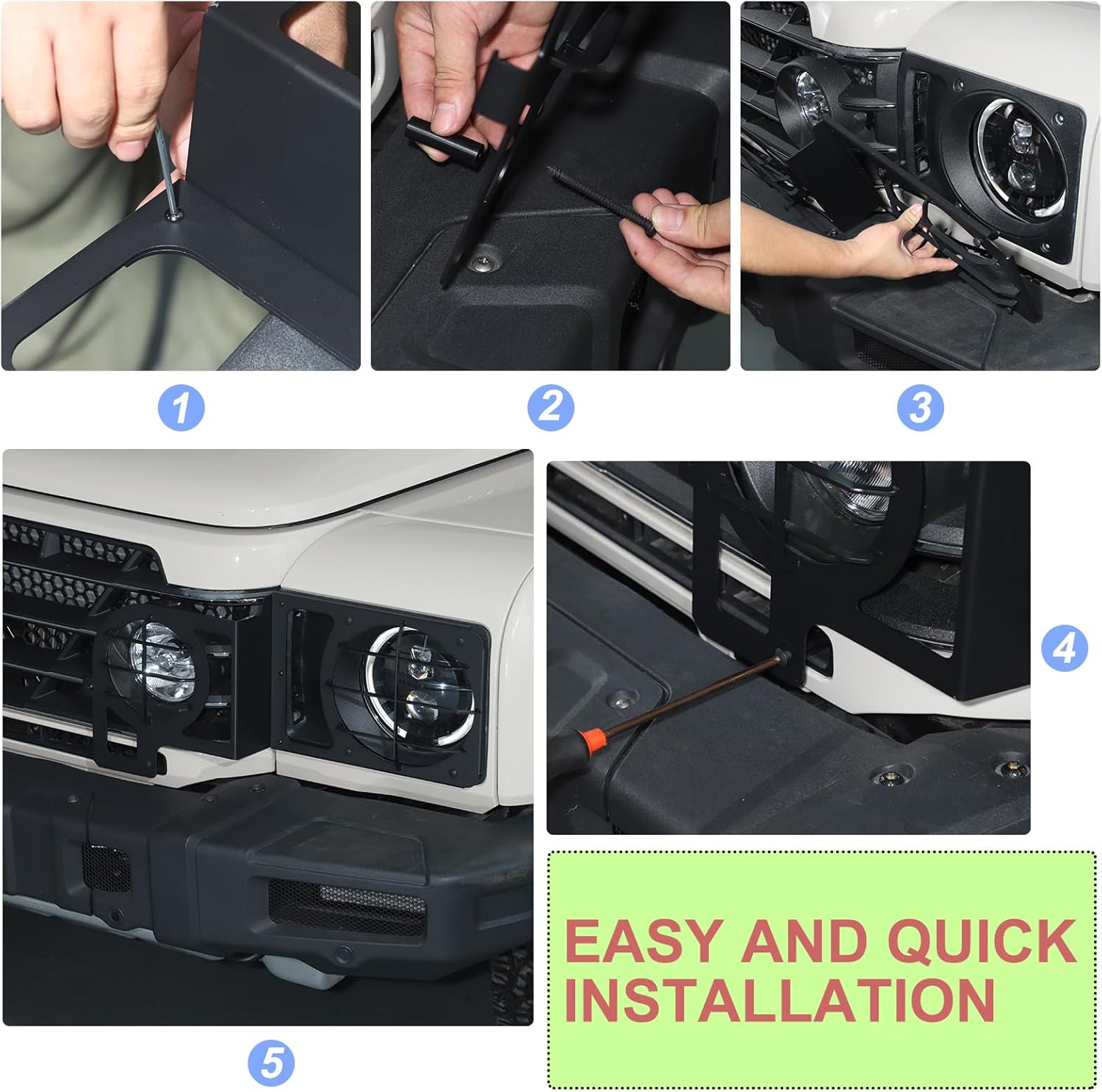 1

2

3

4

5

EASY AND QUICK INSTALLATION