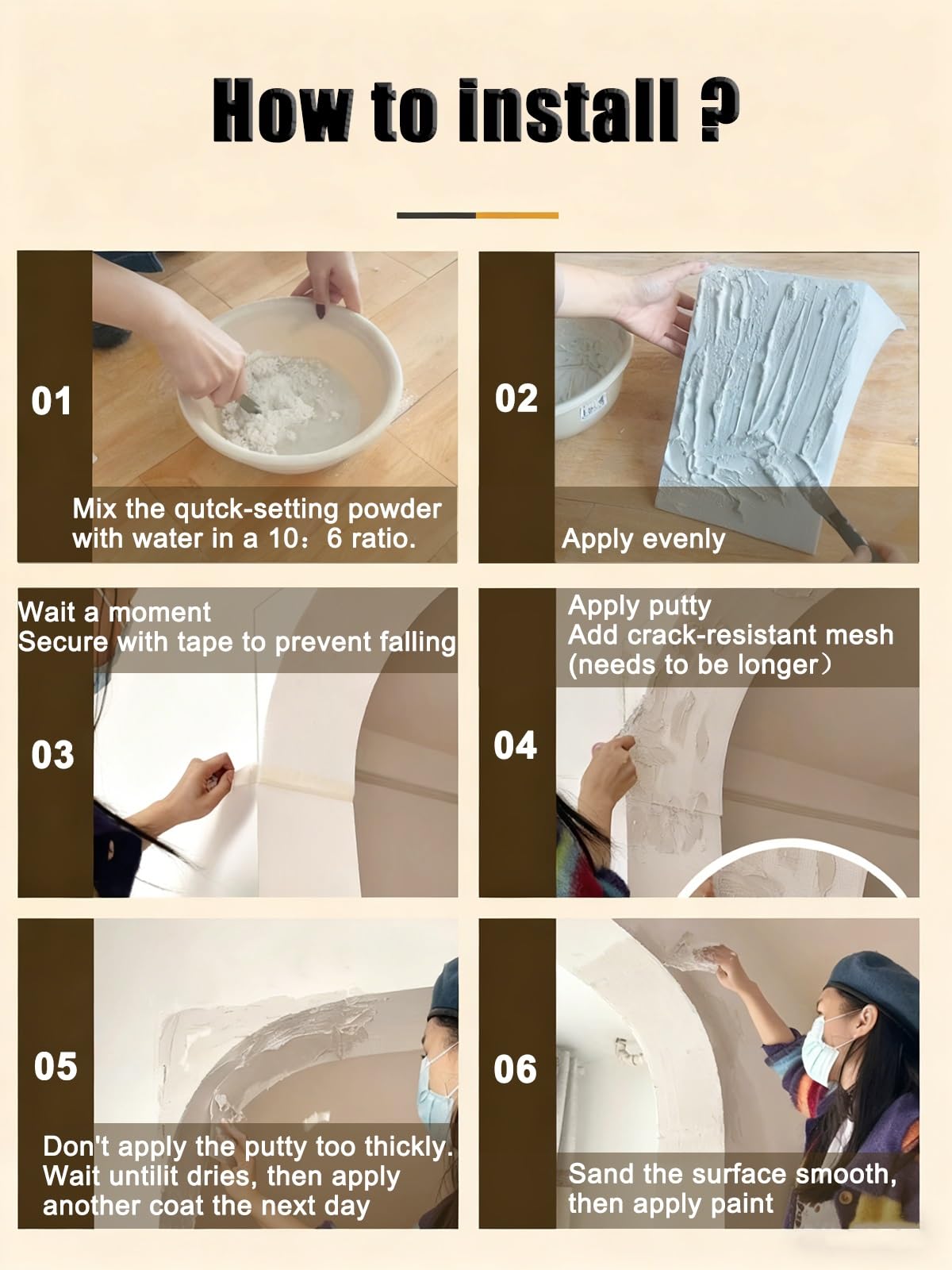 How to install ?

01

Mix the qutck-setting powder with water in a 10：6 ratio.

02

Apply evenly

Wait a moment
Secure with tape to prevent falling

03

Apply putty
Add crack-resistant mesh
(needs to be longer）

04

05

Don't apply the putty too thickly. Wait untilit dries, then apply another coat the next day

06

Sand the surface smooth, then apply paint