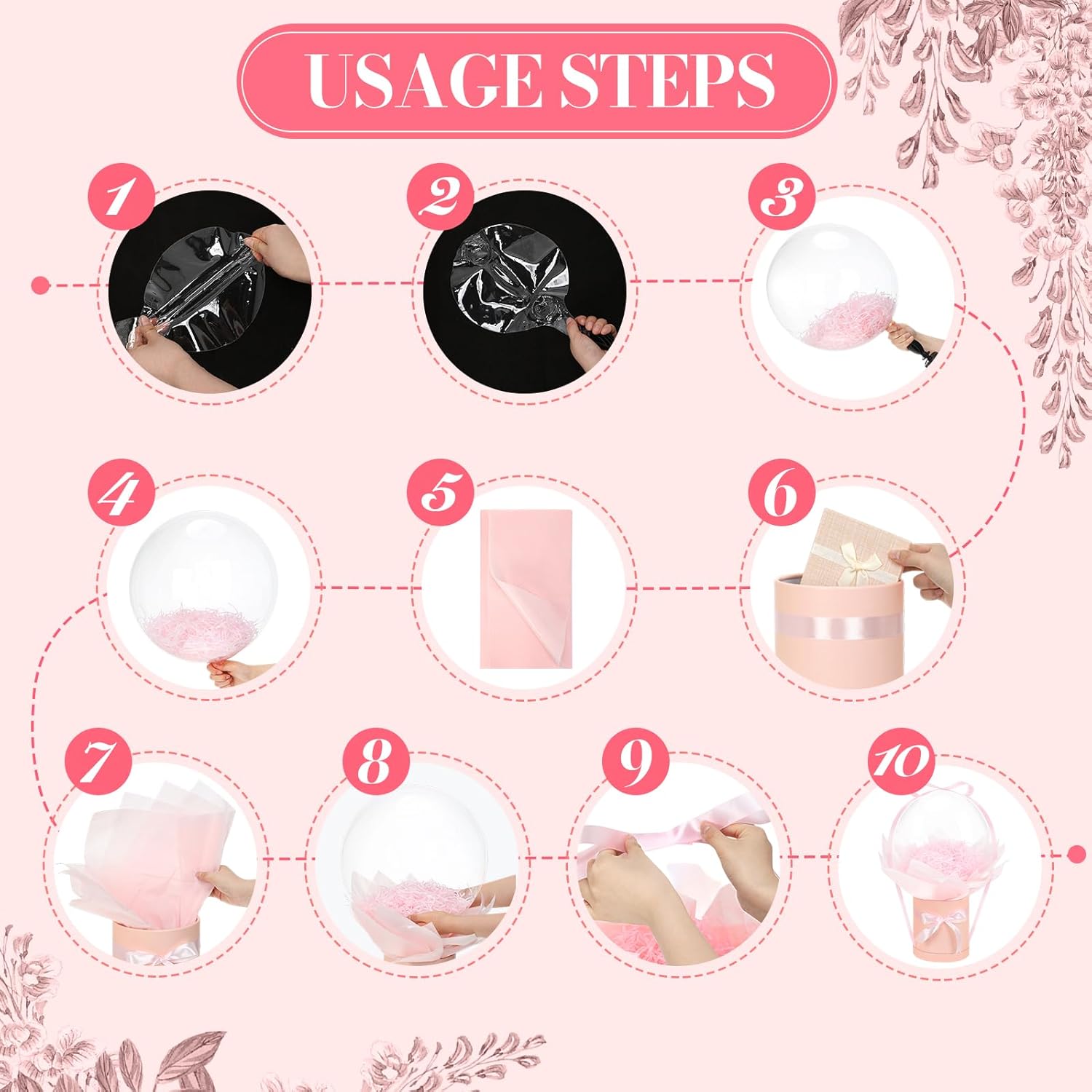 USAGE STEPS

1

2

3

4

5

6

7

8

9

10