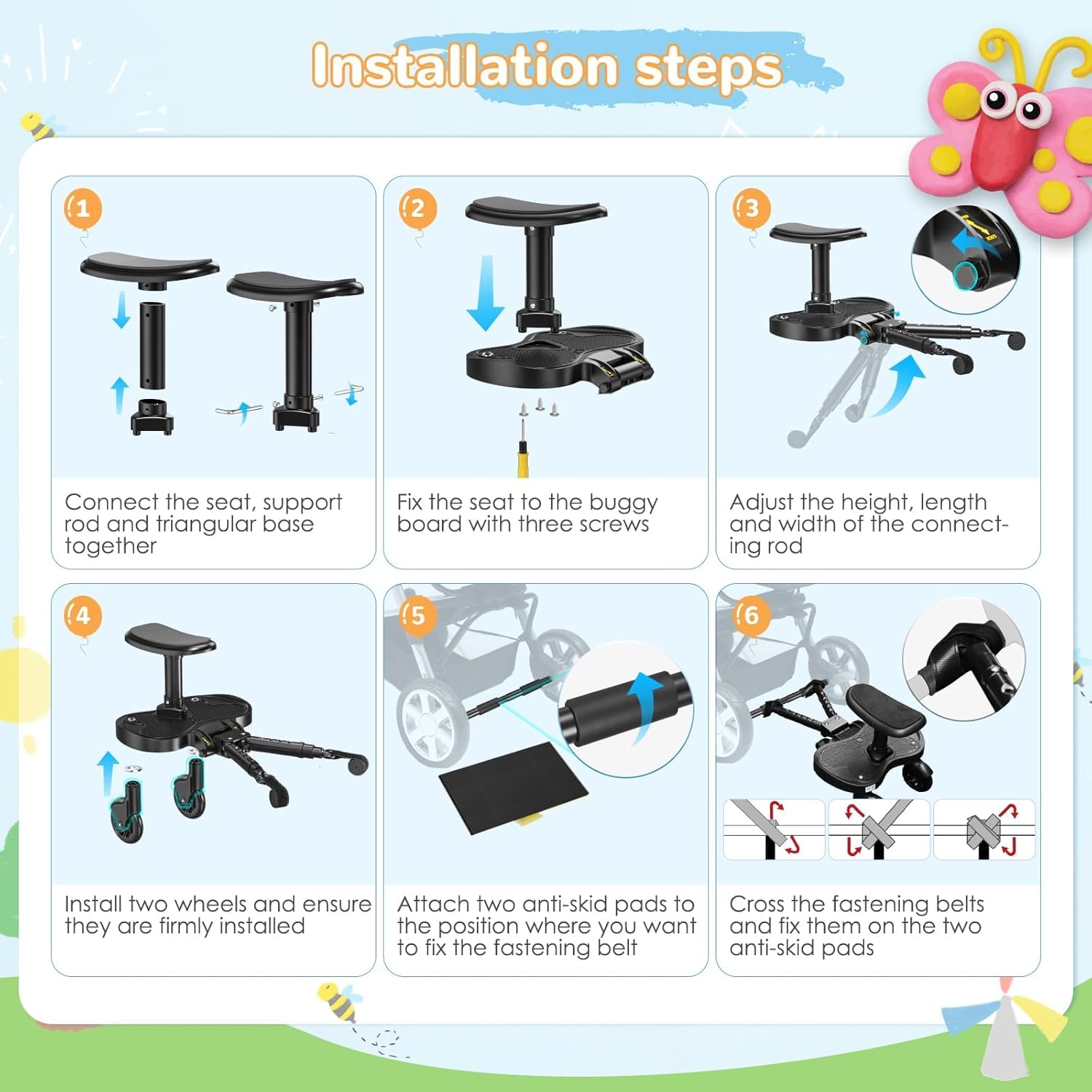 Installation steps

1

Connect the seat, support rod and triangular base together

2

Fix the seat to the buggy board with three screws

3

Adjust the height, length and width of the connecting rod

4

Install two wheels and ensure they are firmly installed

5

Attach two anti-skid pads to the position where you want to fix the fastening belt

6

Cross the fastening belts and fix them on the two anti-skid pads