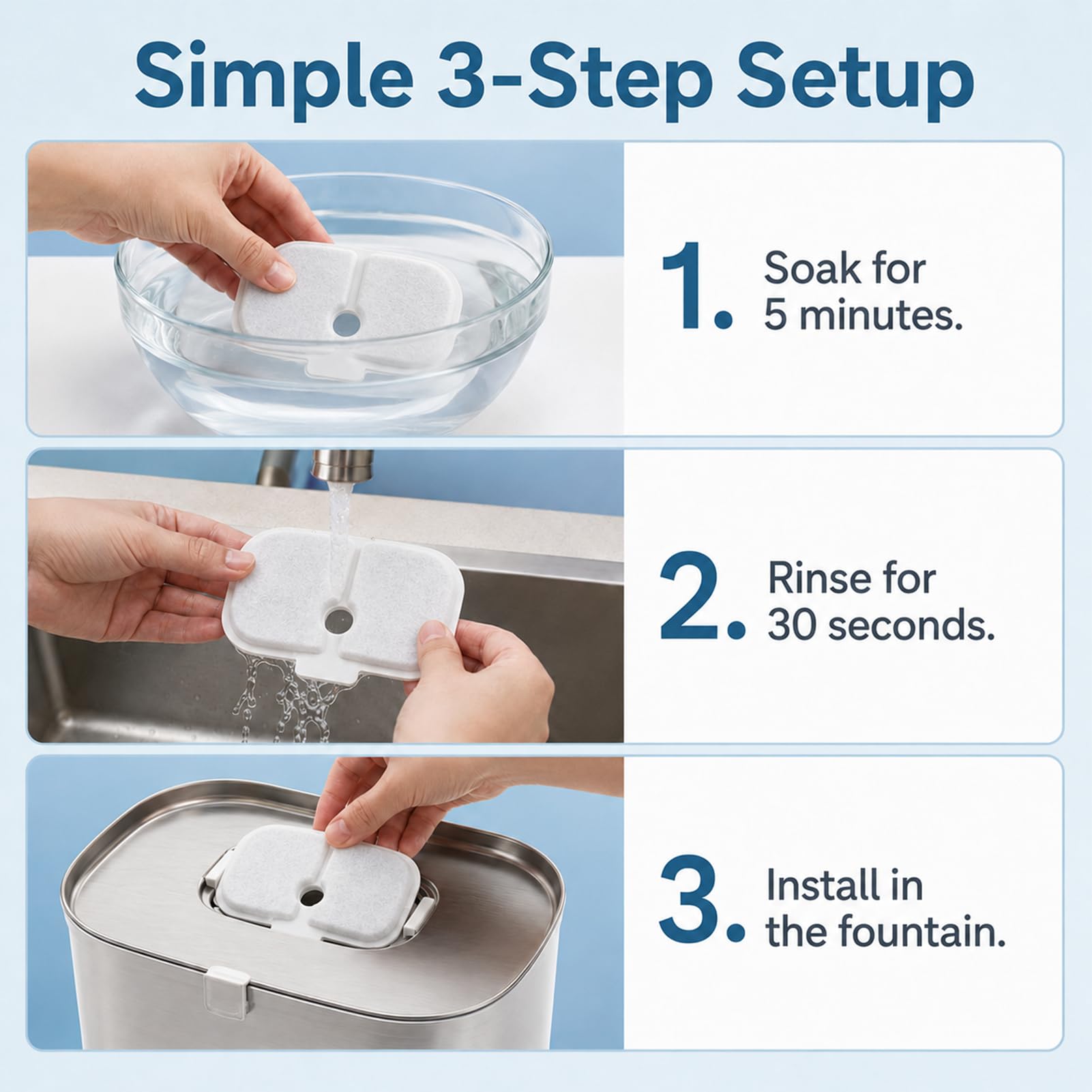 Simple 3-Step Setup

1. Soak for 5 minutes.

2. Rinse for 30 seconds.

3. Install in the fountain.