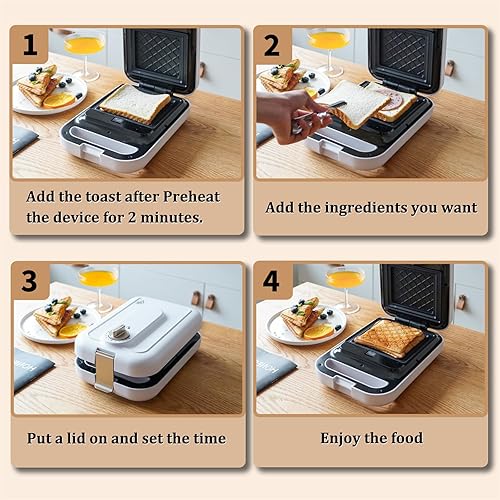 1

Add the toast after Preheat the device for 2 minutes.

2

Add the ingredients you want

3

Put a lid on and set the time

4

Enjoy the food