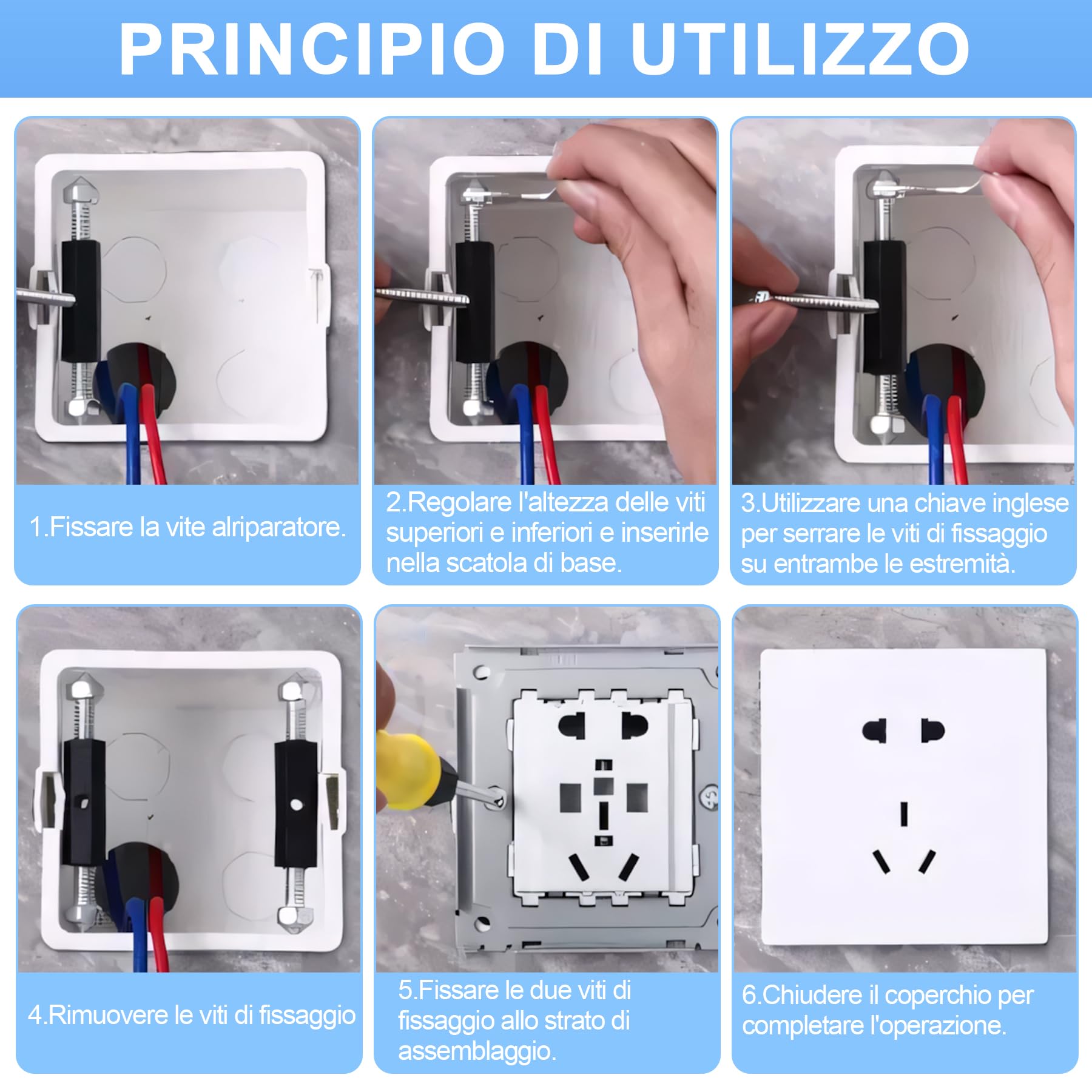 PRINCIPIO DI UTILIZZO

1.Fissare la vite alriparatore.

2.Regolare l'altezza delle viti superiori e inferiori e inserirle nella scatola di base.

3.Utilizzare una chiave inglese per serrare le viti di fissaggio su entrambe le estremità.

4.Rimuovere le viti di fissaggio

5.Fissare le due viti di fissaggio allo strato di assemblaggio.

6.Chiudere il coperchio per completare l'operazione.