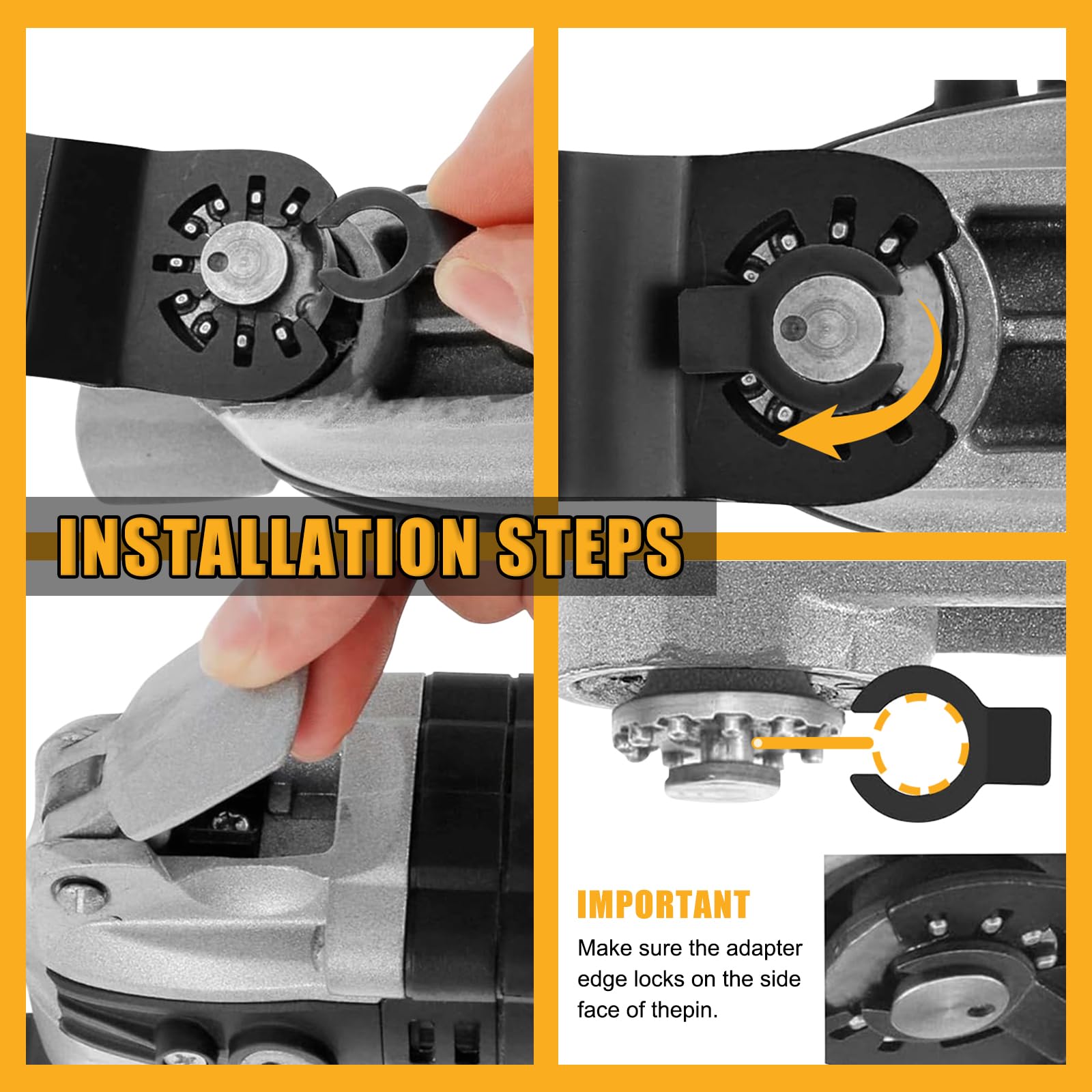 INSTALLATION STEPS

IMPORTANT

Make sure the adapter edge locks on the side face of thepin.