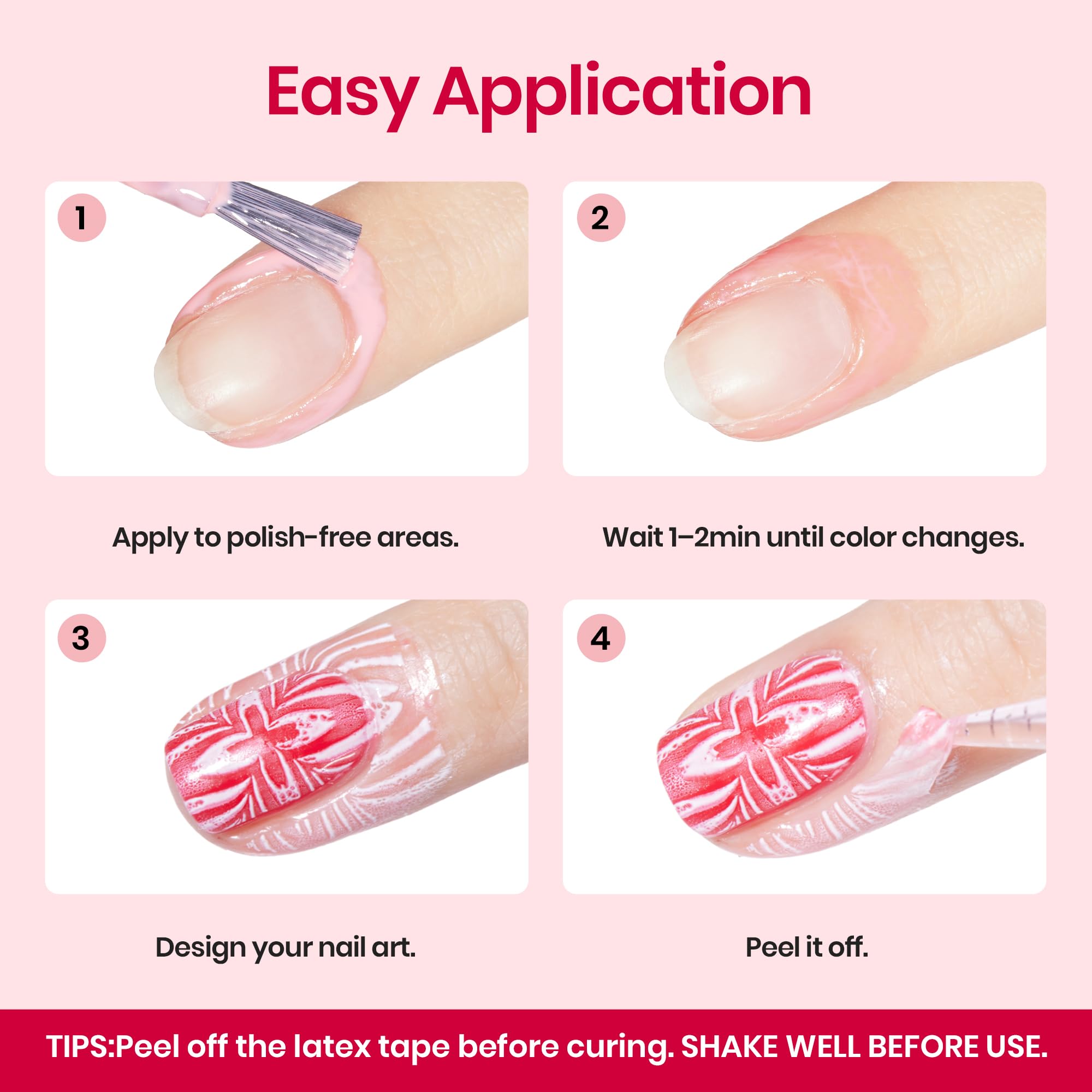 Easy Application

1

Apply to polish-free areas.

2

Wait 1–2min until color changes.

3

Design your nail art.

4

Peel it off.

TIPS:Peel off the latex tape before curing. SHAKE WELL BEFORE USE.