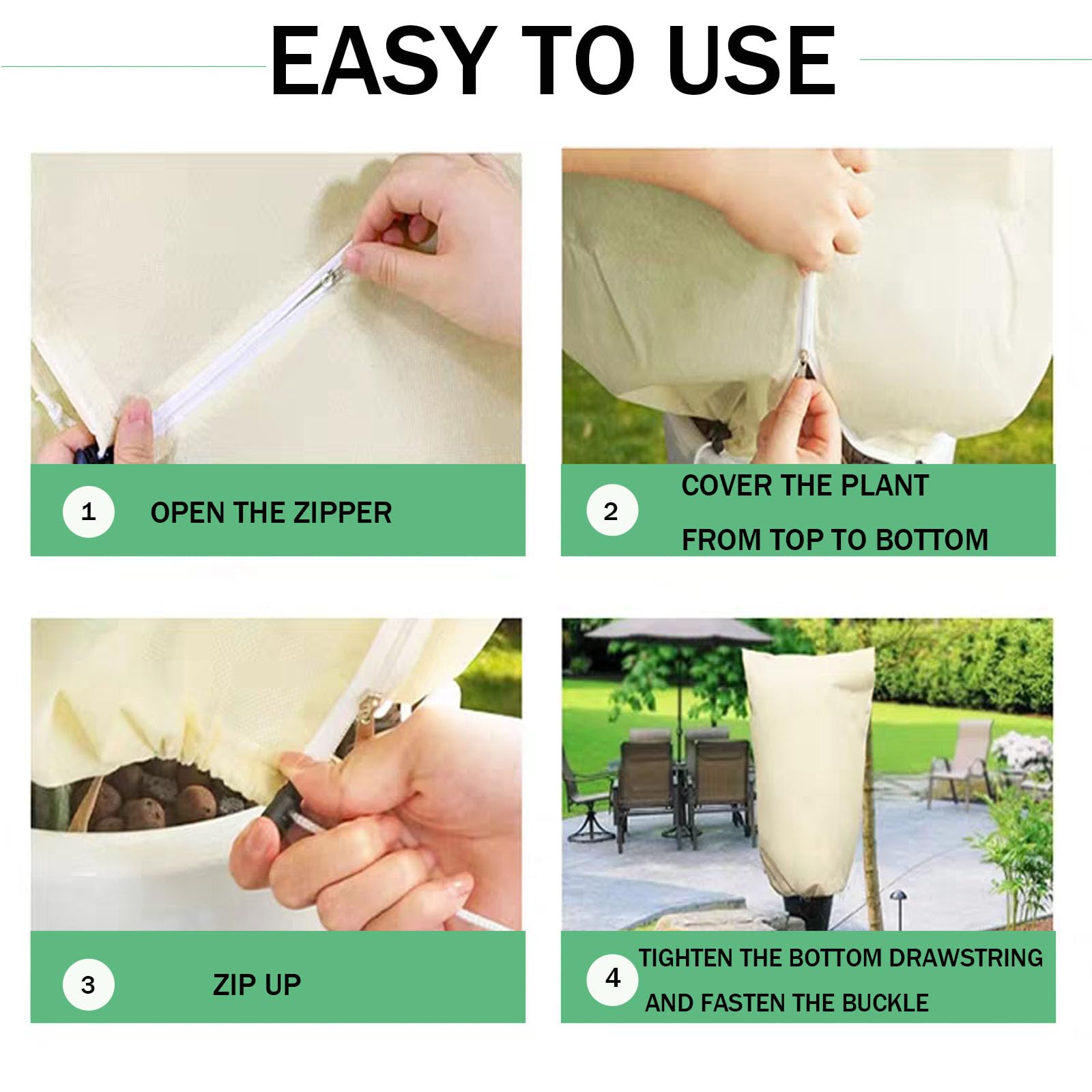 EASY TO USE

1 OPEN THE ZIPPER

2 COVER THE PLANT FROM TOP TO BOTTOM

3 ZIP UP

4 TIGHTEN THE BOTTOM DRAWSTRING AND FASTEN THE BUCKLE