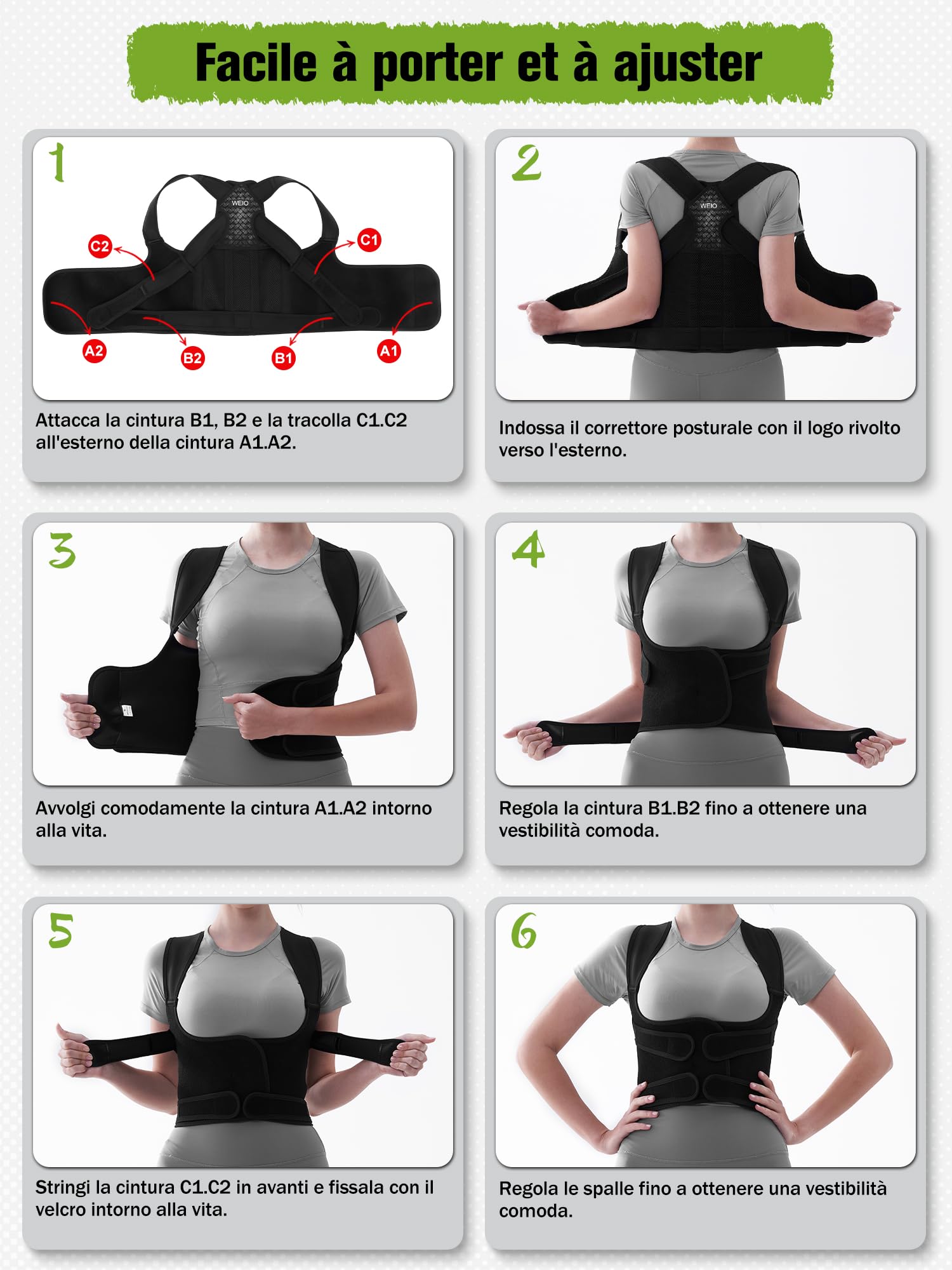 Facile à porter et à ajuster

1

WEIO

C2

C1

A2

B2

B1

A1

Attacca la cintura B1, B2 e la tracolla C1.C2 all'esterno della cintura A1.A2.

2

WEIO

Indossa il correttore posturale con il logo rivolto verso l'esterno.

3

Avvolgi comodamente la cintura A1.A2 intorno alla vita.

4

Regola la cintura B1.B2 fino a ottenere una vestibilità comoda.

5

Stringi la cintura C1.C2 in avanti e fissala con il velcro intorno alla vita.

6

Regola le spalle fino a ottenere una vestibilità comoda.