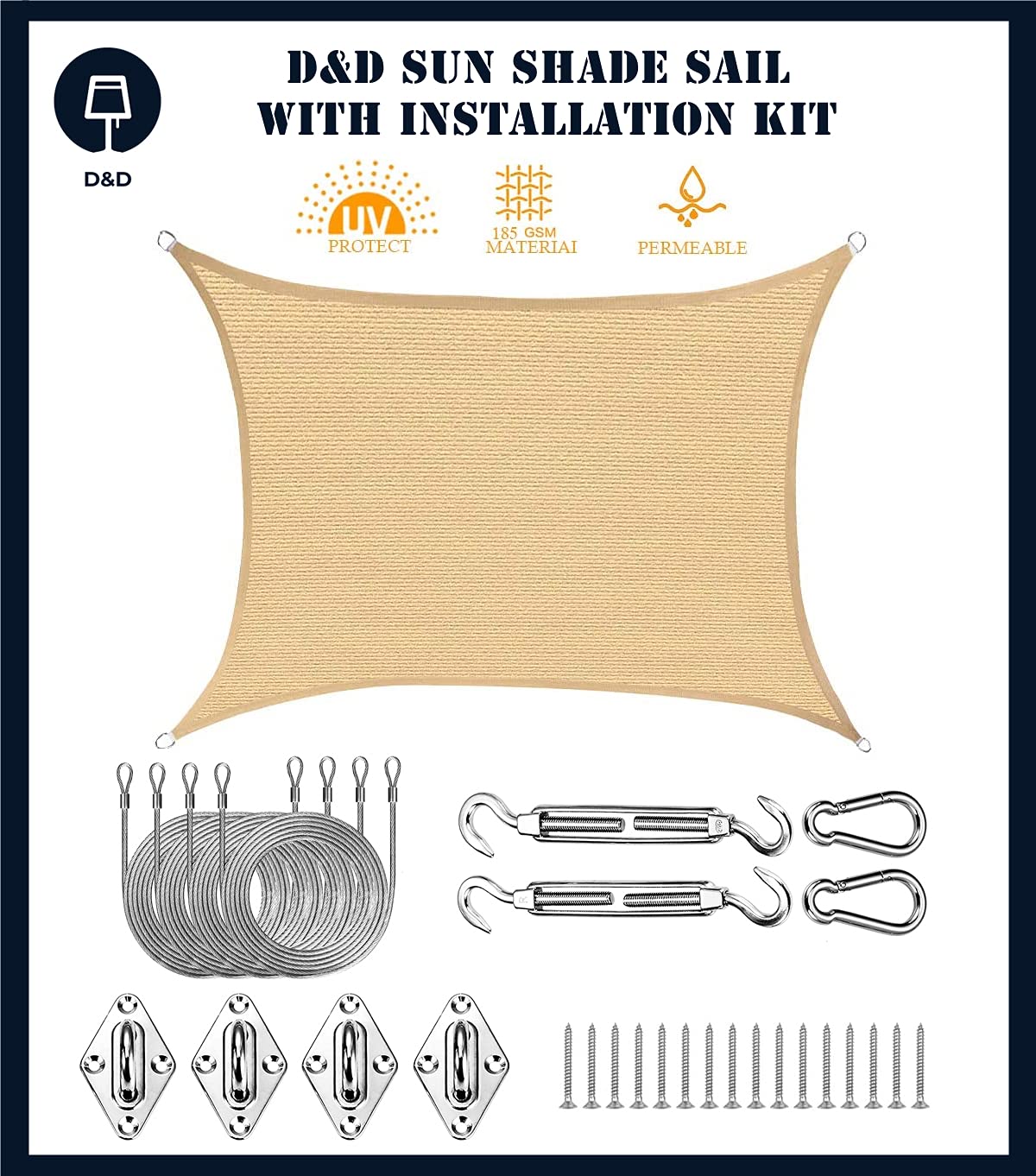 D&D

D&D SUN SHADE SAIL WITH INSTALLATION KIT

UV
PROTECT

185 GSM
MATERIAI

PERMEABLE