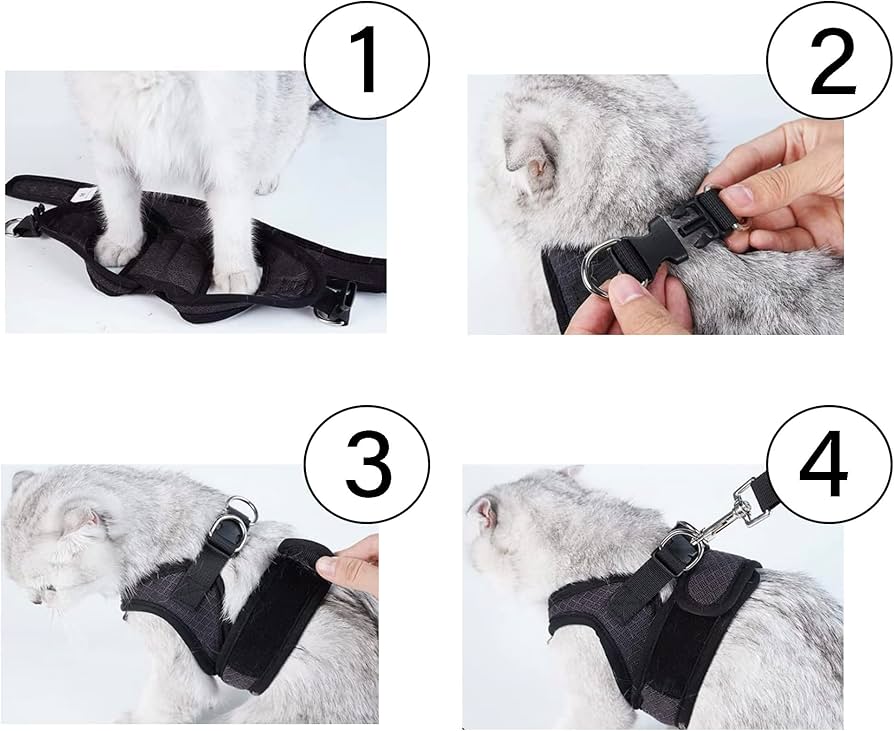 1

2

3

4