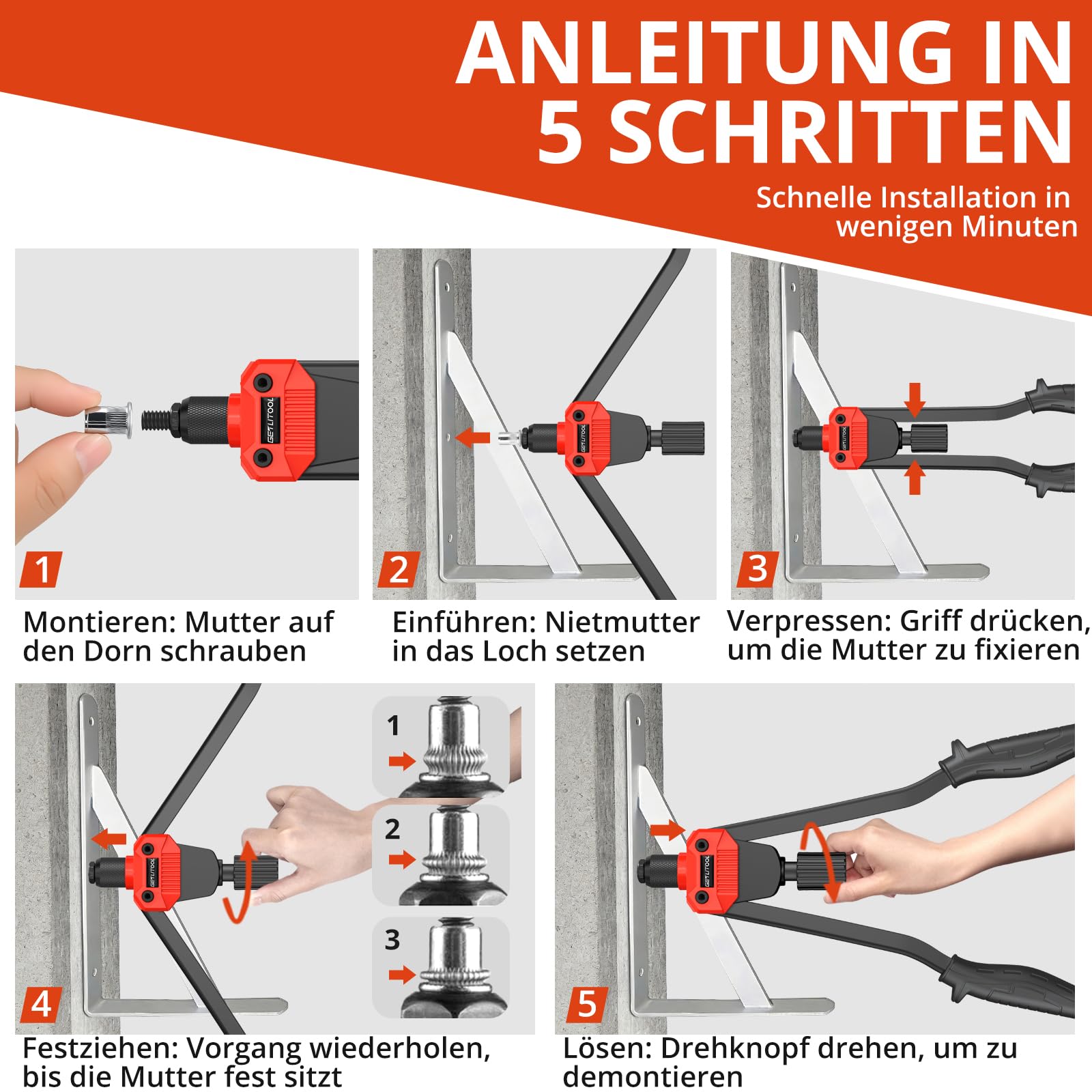 ANLEITUNG IN 5 SCHRITTEN

Schnelle Installation in wenigen Minuten

GETLITOOL

1

Montieren: Mutter auf den Dorn schrauben

GETLITOOL

2

Einführen: Nietmutter in das Loch setzen

GETLITOOL

3

Verpressen: Griff drücken, um die Mutter zu fixieren

GETLITOOL

1

2

3

4

Festziehen: Vorgang wiederholen, bis die Mutter fest sitzt

GETLITOOL

5

Lösen: Drehknopf drehen, um zu demontieren