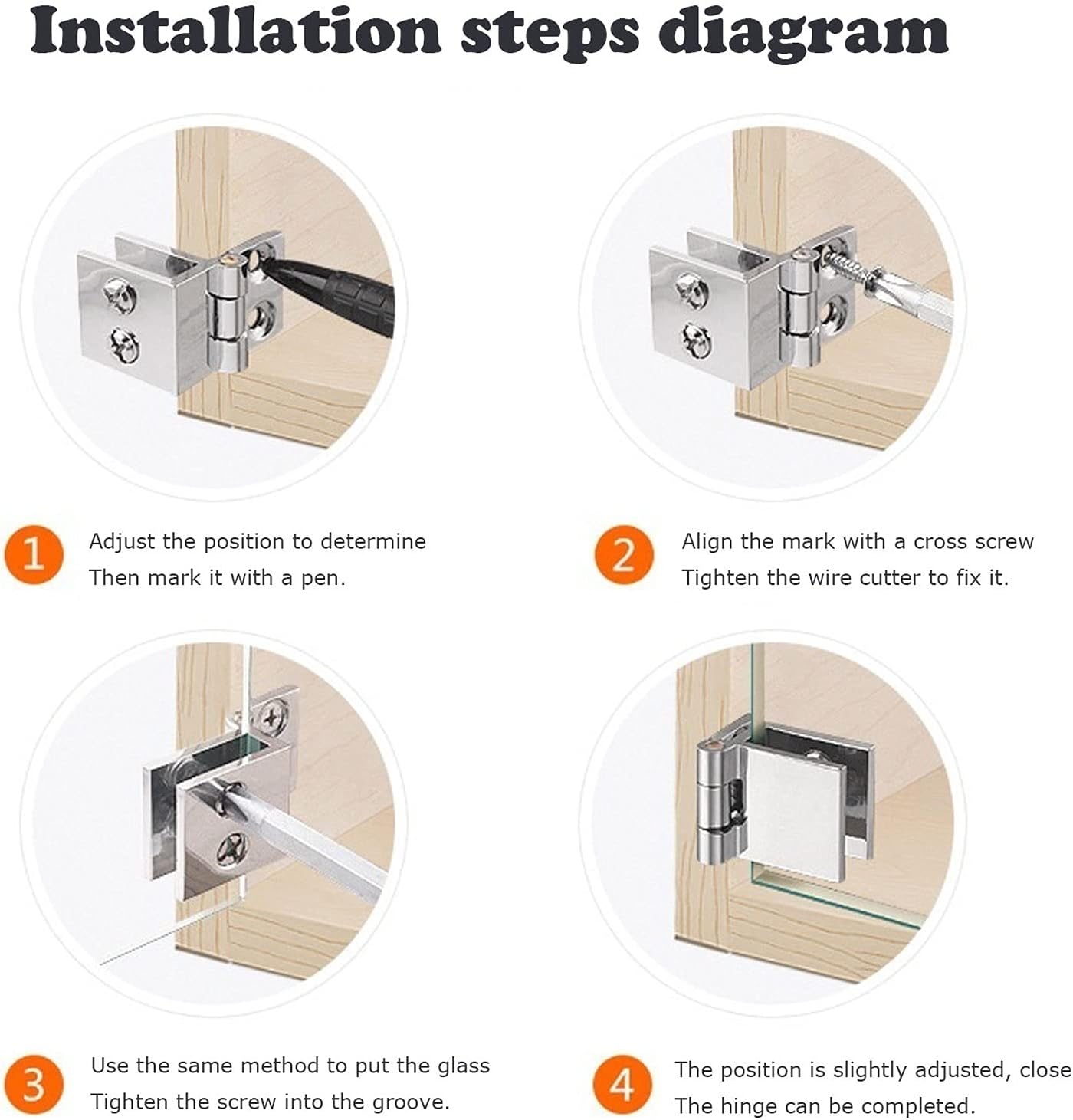 Installation steps diagram

1 Adjust the position to determine
Then mark it with a pen.

2 Align the mark with a cross screw
Tighten the wire cutter to fix it.

3 Use the same method to put the glass
Tighten the screw into the groove.

4 The position is slightly adjusted, close
The hinge can be completed.