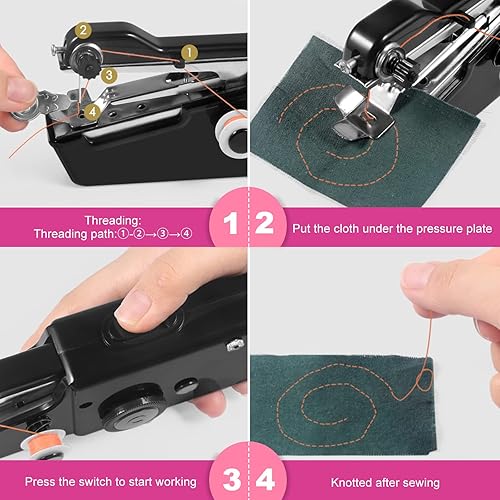 2
1
3
4

Threading:
Threading path:①-②→③→④

1 2

Put the cloth under the pressure plate

Press the switch to start working

3 4

Knotted after sewing