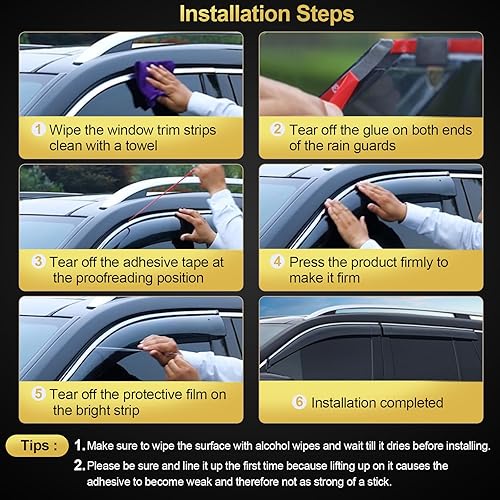 Installation Steps

1 Wipe the window trim strips clean with a towel

2 Tear off the glue on both ends of the rain guards

3 Tear off the adhesive tape at the proofreading position

4 Press the product firmly to make it firm

5 Tear off the protective film on the bright strip

6 Installation completed

Tips :

1. Make sure to wipe the surface with alcohol wipes and wait till it dries before installing.

2. Please be sure and line it up the first time because lifting up on it causes the adhesive to become weak and therefore not as strong of a stick.