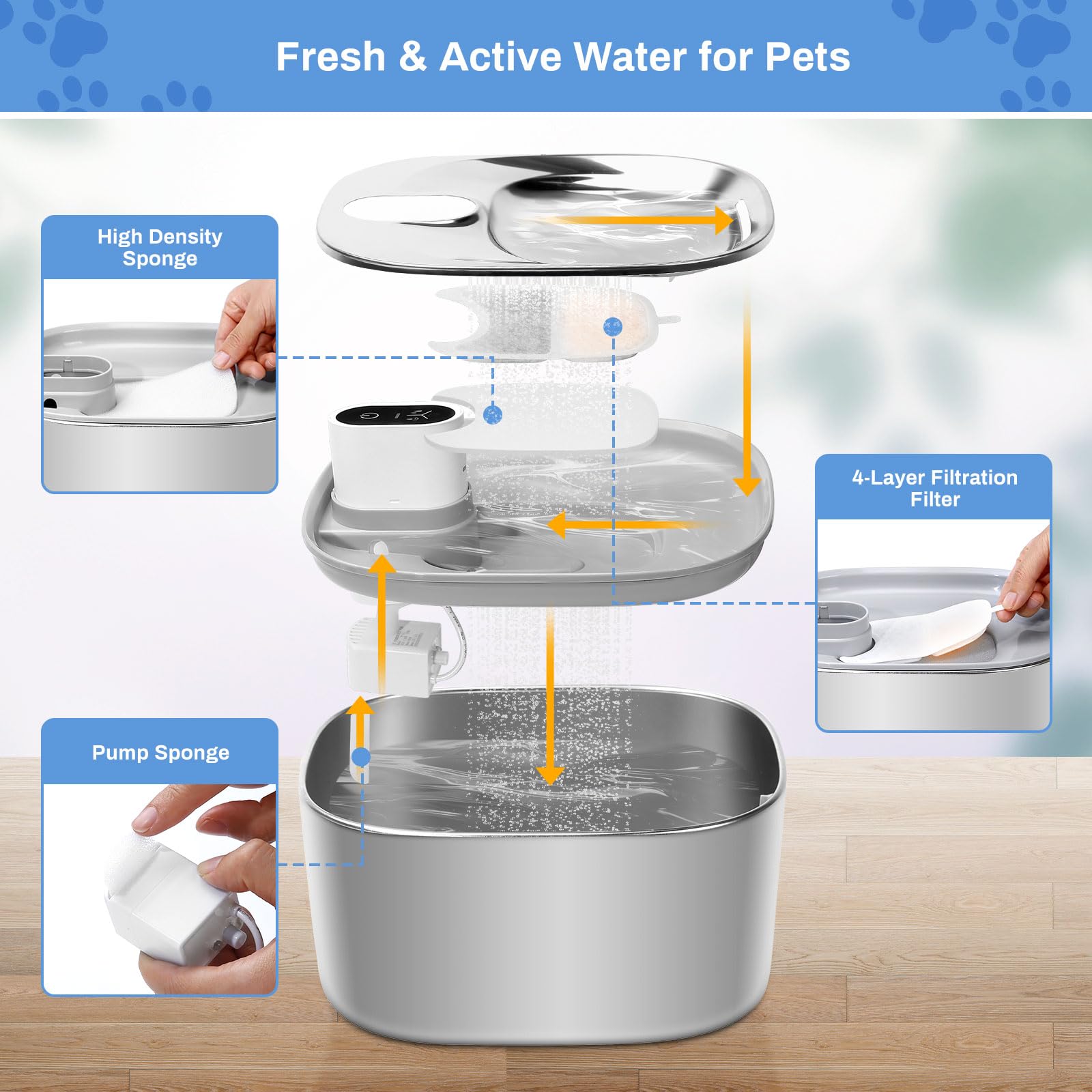 Fresh & Active Water for Pets

High Density Sponge

4-Layer Filtration Filter

Pump Sponge