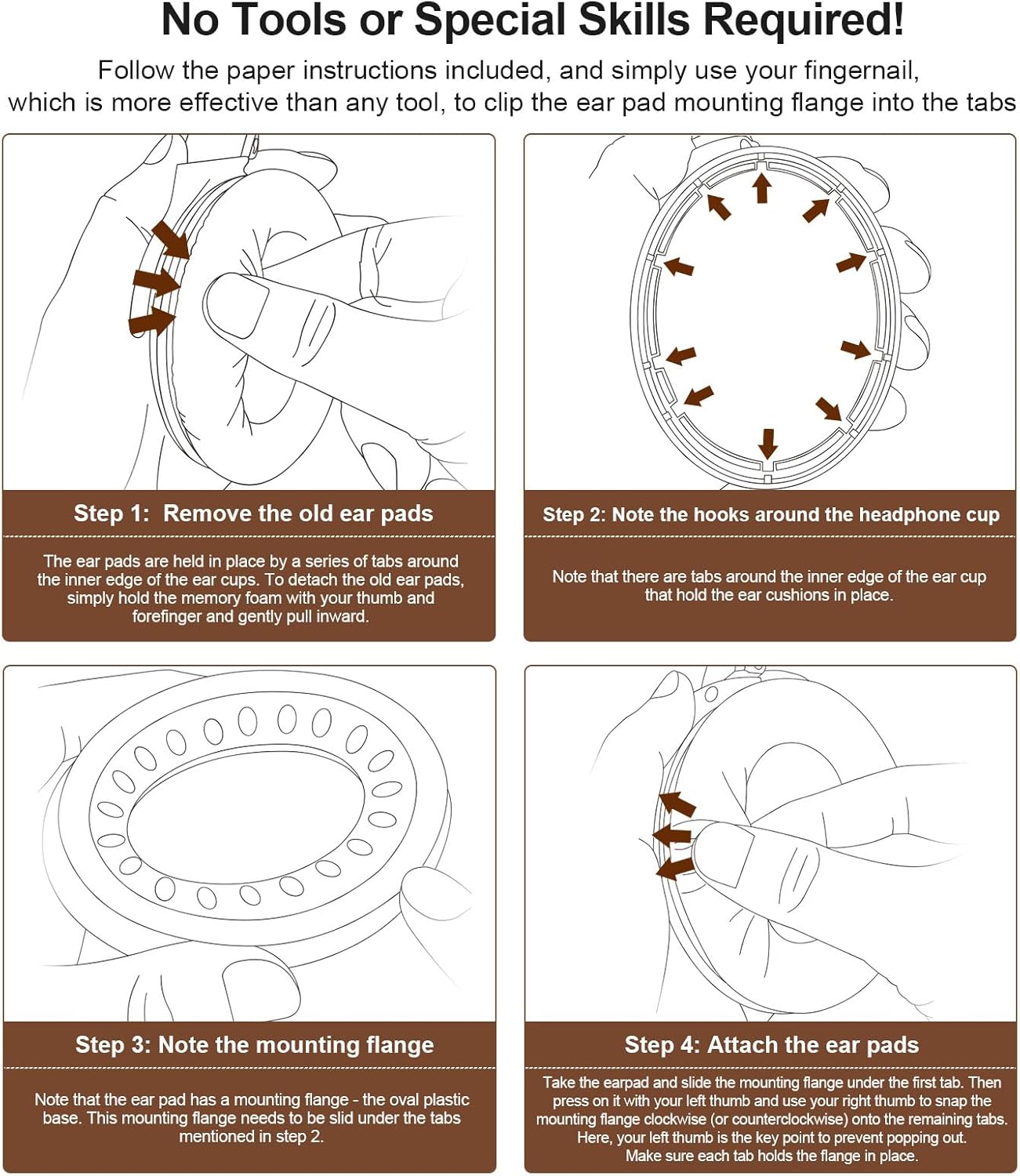 No Tools or Special Skills Required!

Follow the paper instructions included, and simply use your fingernail, which is more effective than any tool, to clip the ear pad mounting flange into the tabs

Step 1: Remove the old ear pads

The ear pads are held in place by a series of tabs around the inner edge of the ear cups. To detach the old ear pads, simply hold the memory foam with your thumb and forefinger and gently pull inward.

Step 2: Note the hooks around the headphone cup

Note that there are tabs around the inner edge of the ear cup that hold the ear cushions in place.

Step 3: Note the mounting flange

Note that the ear pad has a mounting flange - the oval plastic base. This mounting flange needs to be slid under the tabs mentioned in step 2.

Step 4: Attach the ear pads

Take the earpad and slide the mounting flange under the first tab. Then press on it with your left thumb and use your right thumb to snap the mounting flange clockwise (or counterclockwise) onto the remaining tabs. Here, your left thumb is the key point to prevent popping out. Make sure each tab holds the flange in place.