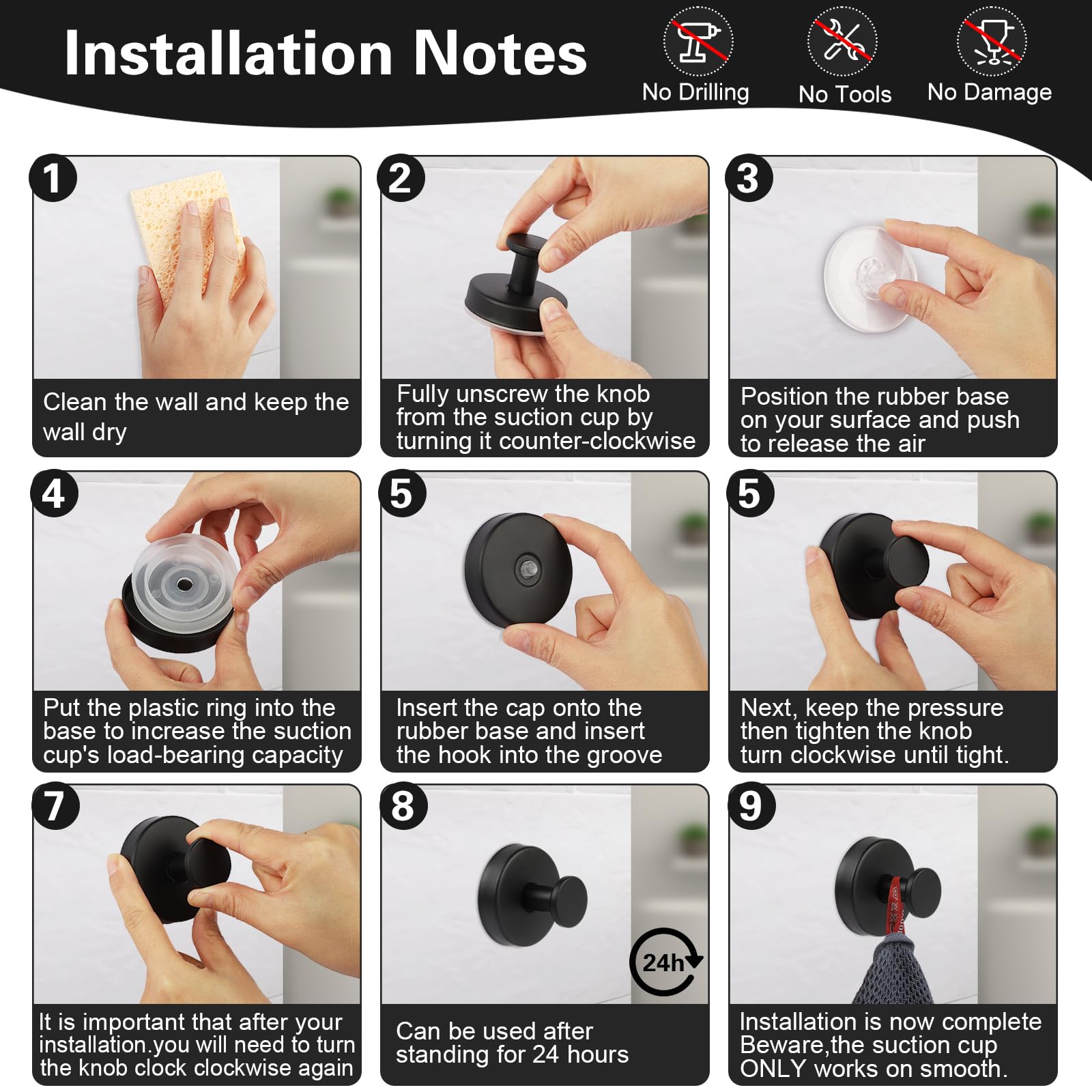 Installation Notes

No Drilling

No Tools

No Damage

1

Clean the wall and keep the wall dry

2

Fully unscrew the knob from the suction cup by turning it counter-clockwise

3

Position the rubber base on your surface and push to release the air

4

Put the plastic ring into the base to increase the suction cup's load-bearing capacity

5

Insert the cap onto the rubber base and insert the hook into the groove

5

Next, keep the pressure then tighten the knob turn clockwise until tight.

7

It is important that after your installation.you will need to turn the knob clock clockwise again

8

24h

Can be used after standing for 24 hours

9

Installation is now complete Beware,the suction cup ONLY works on smooth.