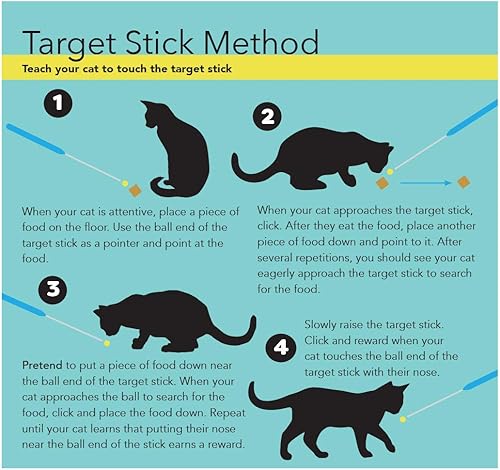 Target Stick Method

Teach your cat to touch the target stick

1

When your cat is attentive, place a piece of food on the floor. Use the ball end of the target stick as a pointer and point at the food.

2

When your cat approaches the target stick, click. After they eat the food, place another piece of food down and point to it. After several repetitions, you should see your cat eagerly approach the target stick to search for the food.

3

Pretend to put a piece of food down near the ball end of the target stick. When your cat approaches the ball to search for the food, click and place the food down. Repeat until your cat learns that putting their nose near the ball end of the stick earns a reward.

4

Slowly raise the target stick. Click and reward when your cat touches the ball end of the target stick with their nose.