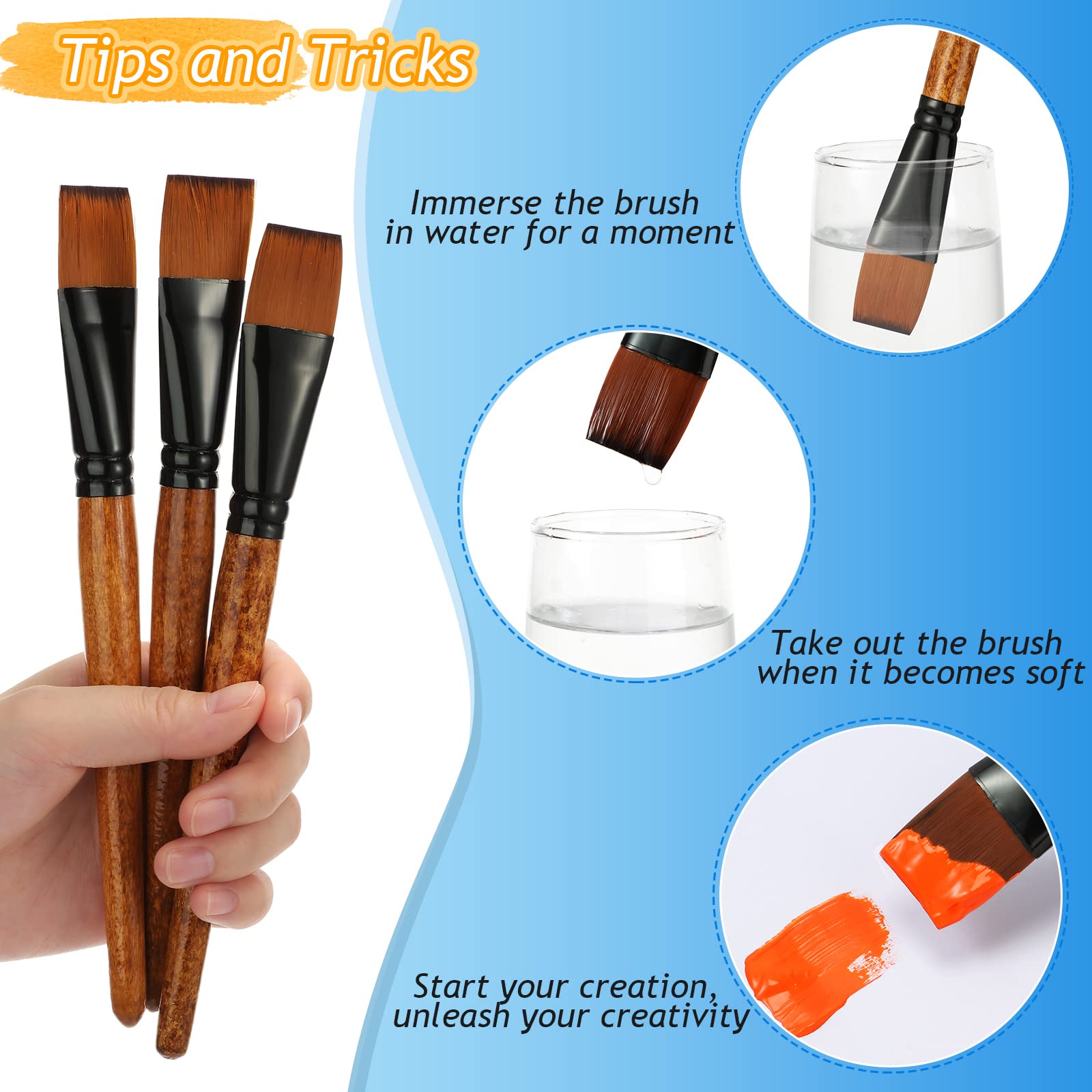 Tips and Tricks

Immerse the brush in water for a moment

Take out the brush when it becomes soft

Start your creation, unleash your creativity