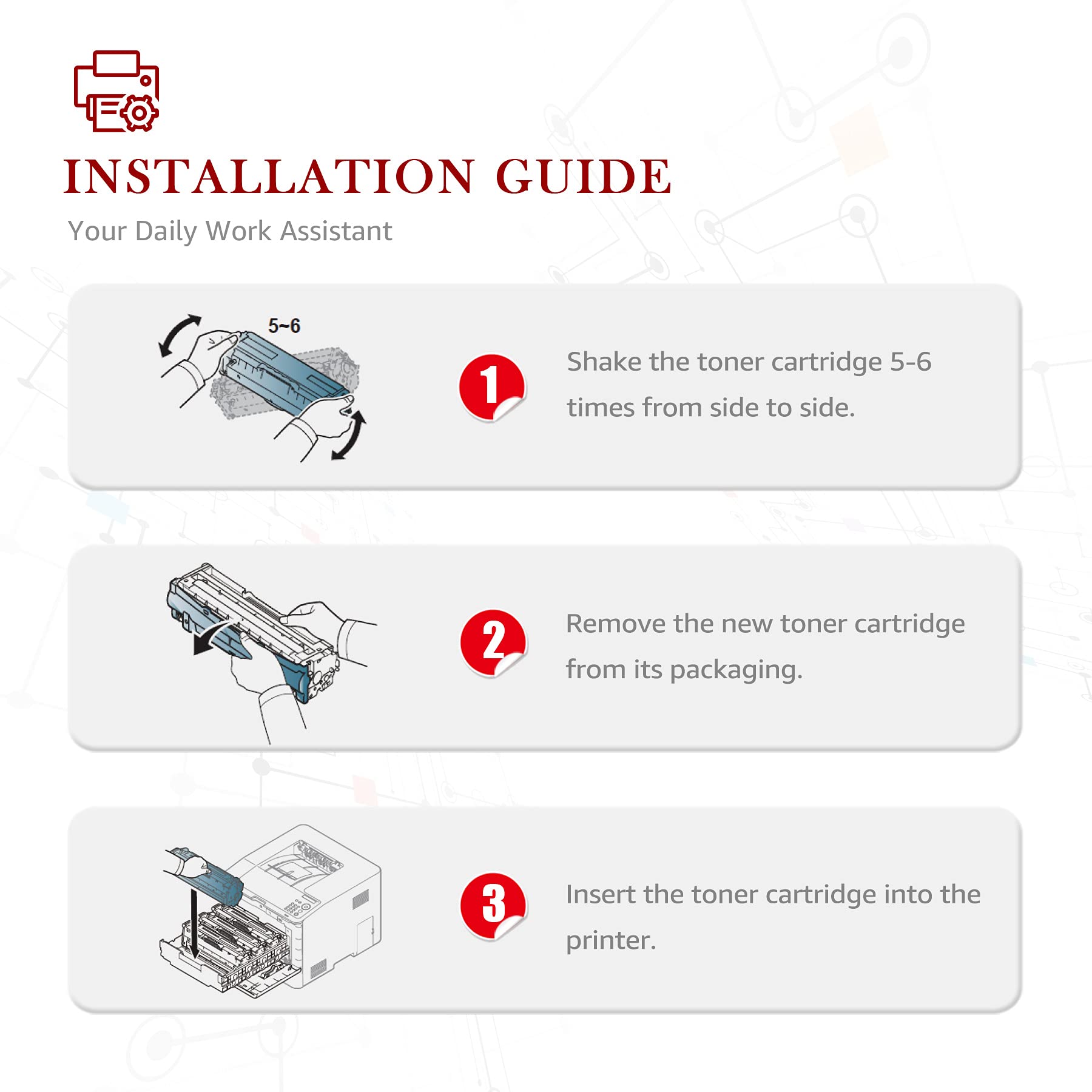 INSTALLATION GUIDE

Your Daily Work Assistant

5~6

1

Shake the toner cartridge 5-6 times from side to side.

2

Remove the new toner cartridge from its packaging.

3

Insert the toner cartridge into the printer.