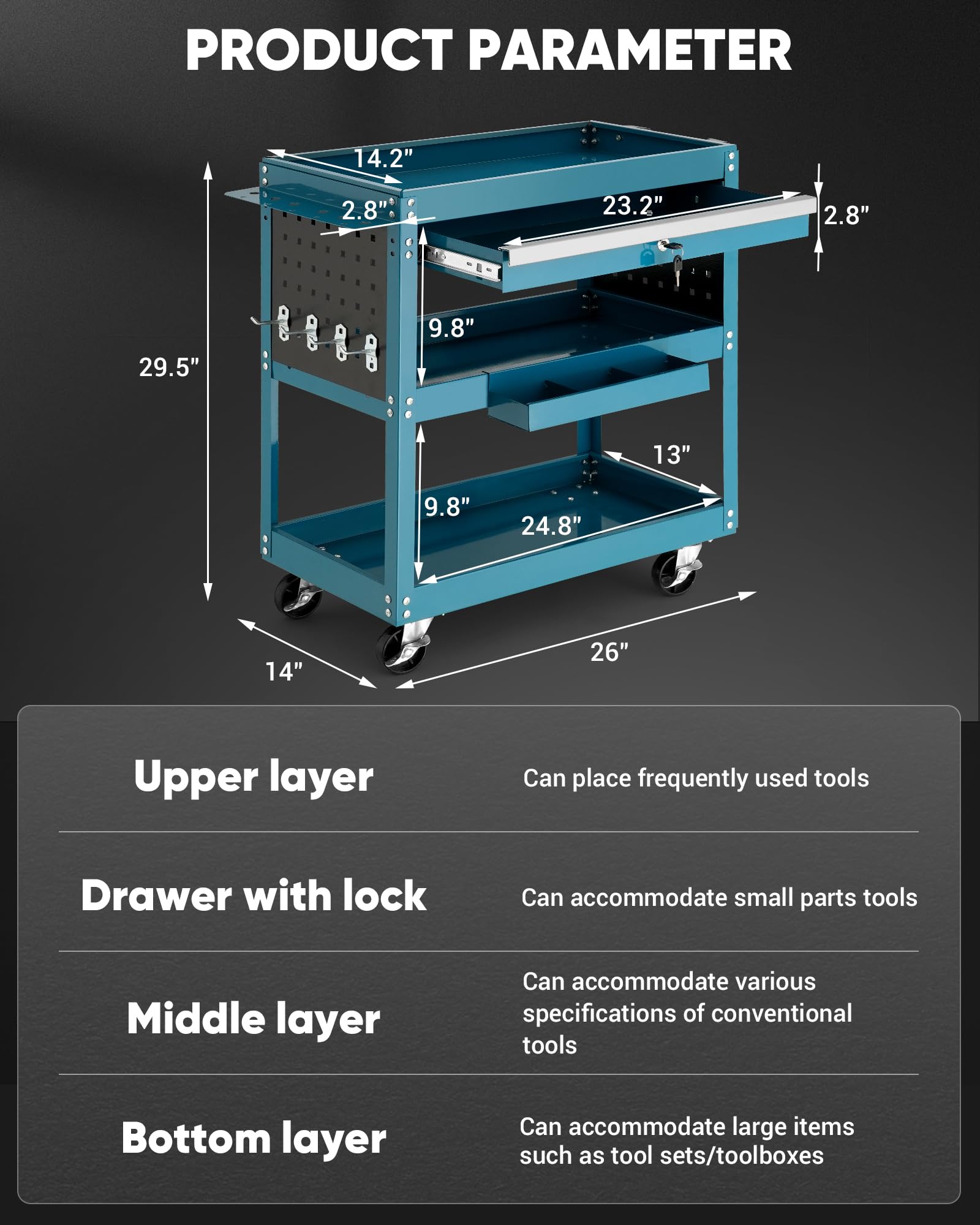 PRODUCT PARAMETER

14.2"

2.8"

23.2"

2.8"

29.5"

9.8"

13"

9.8"

24.8"

14"

26"

| Upper layer | Can place frequently used tools |
|---|---|
| Drawer with lock | Can accommodate small parts tools |
| Middle layer | Can accommodate various specifications of conventional tools |
| Bottom layer | Can accommodate large items such as tool sets/toolboxes |