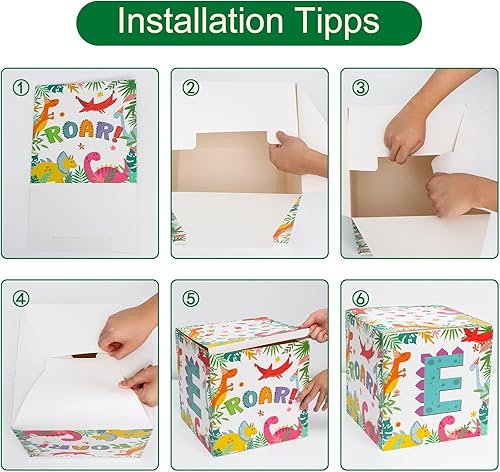 Installation Tipps

①

ROAR!

②

③

④

ROAR

⑤

E

ROAR!

⑥

ROAR

E