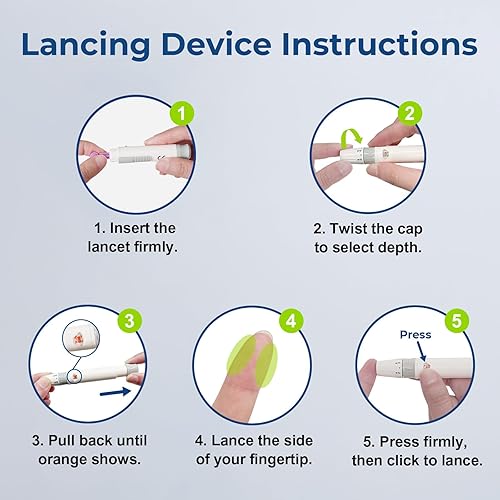 Lancing Device Instructions

1

1. Insert the lancet firmly.

2

2. Twist the cap to select depth.

3

3. Pull back until orange shows.

4

4. Lance the side of your fingertip.

5

Press

5. Press firmly, then click to lance.