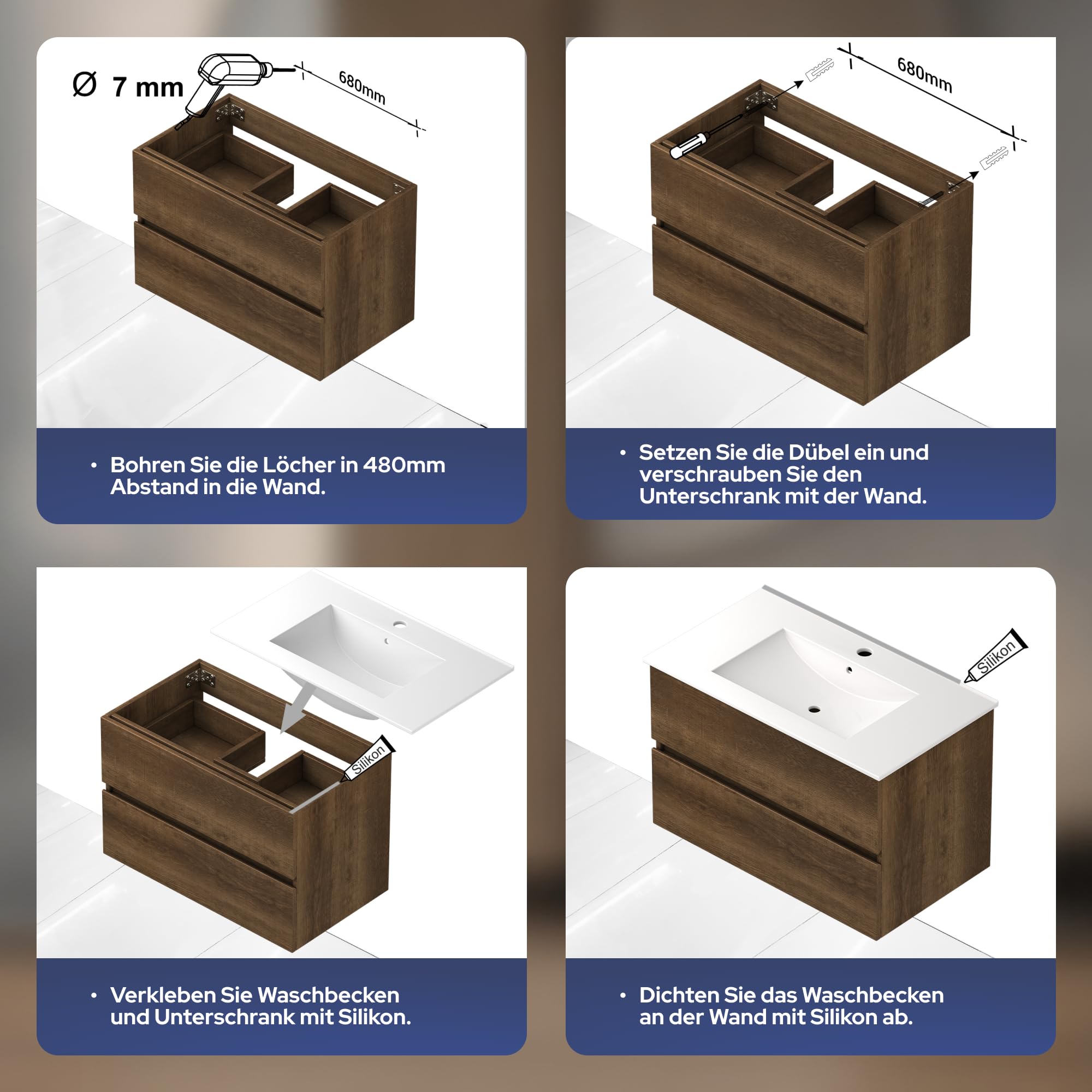 Ø 7 mm

680mm

• Bohren Sie die Löcher in 480mm Abstand in die Wand.

680mm

• Setzen Sie die Dübel ein und verschrauben Sie den Unterschrank mit der Wand.

Silikon

• Verkleben Sie Waschbecken und Unterschrank mit Silikon.

Silikon

• Dichten Sie das Waschbecken an der Wand mit Silikon ab.