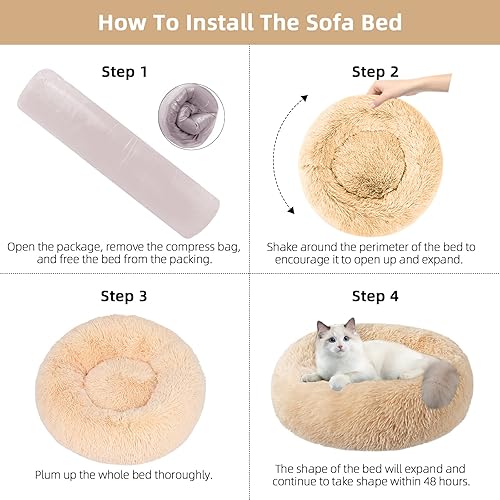 How To Install The Sofa Bed

Step 1

Open the package, remove the compress bag, and free the bed from the packing.

Step 2

Shake around the perimeter of the bed to encourage it to open up and expand.

Step 3

Plum up the whole bed thoroughly.

Step 4

The shape of the bed will expand and continue to take shape within 48 hours.