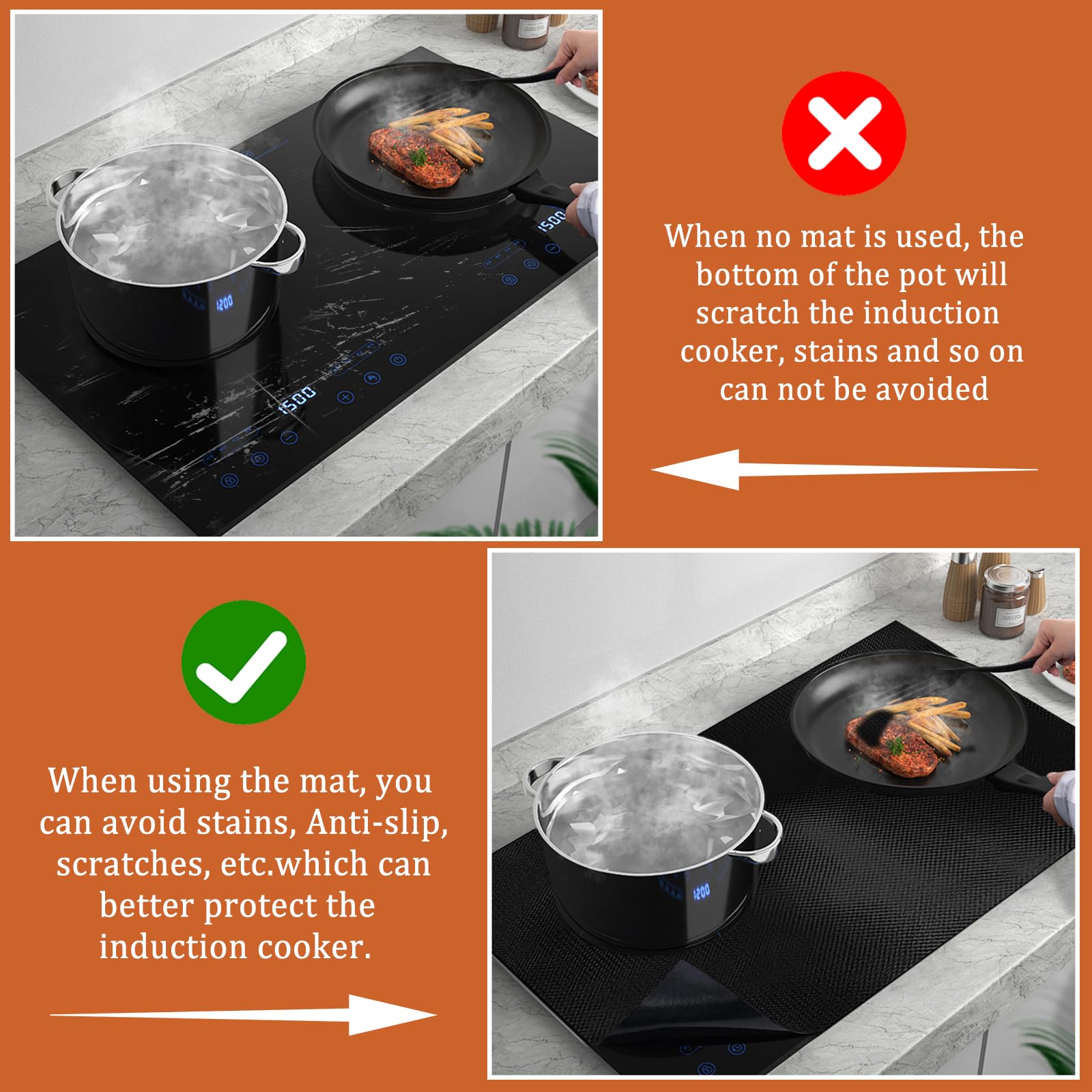 1200

1500

1500

When no mat is used, the bottom of the pot will scratch the induction cooker, stains and so on can not be avoided

When using the mat, you can avoid stains, Anti-slip, scratches, etc.which can better protect the induction cooker.

1200