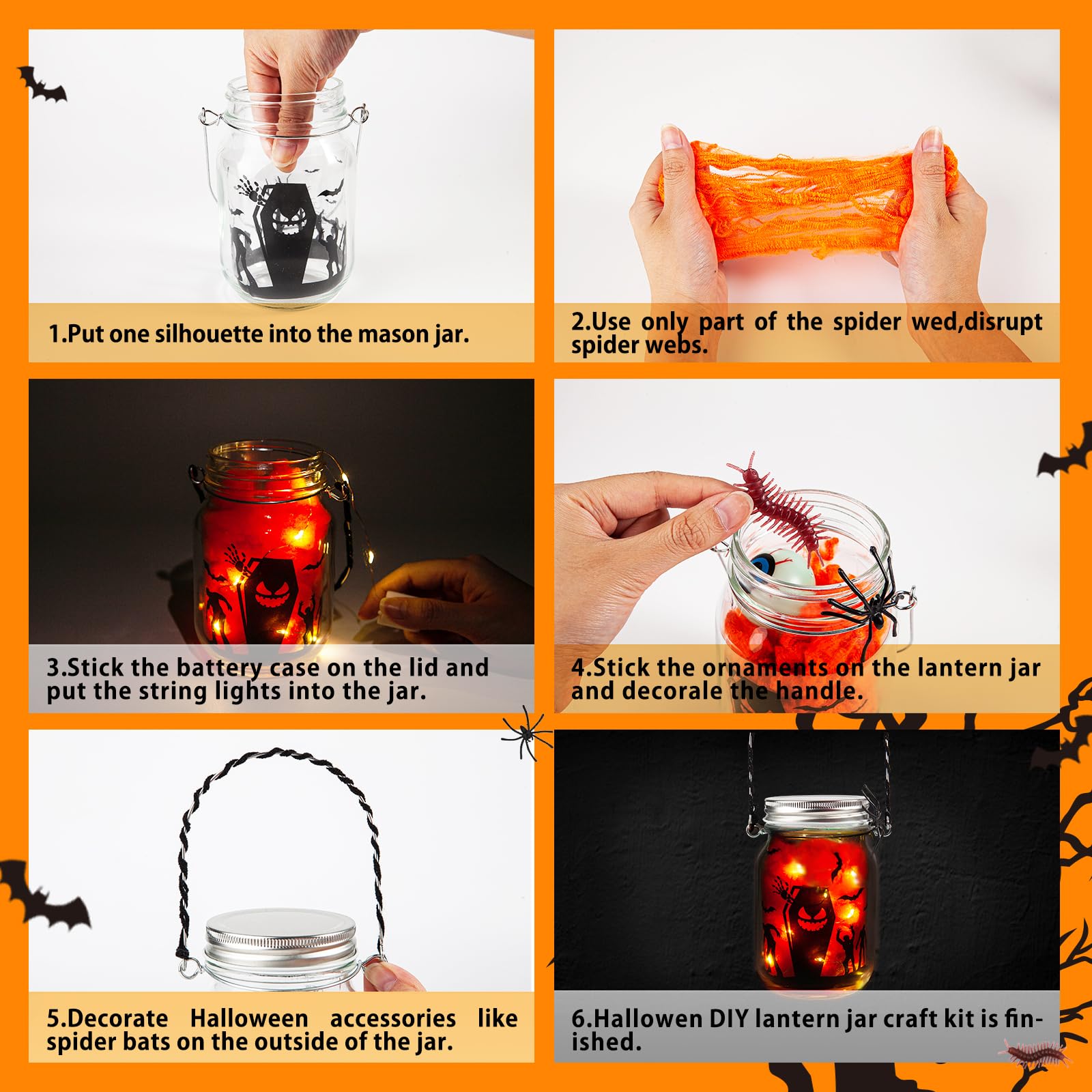 1.Put one silhouette into the mason jar.

2.Use only part of the spider wed,disrupt spider webs.

3.Stick the battery case on the lid and put the string lights into the jar.

4.Stick the ornaments on the lantern jar and decorale the handle.

5.Decorate Halloween accessories like spider bats on the outside of the jar.

6.Hallowen DIY lantern jar craft kit is finished.