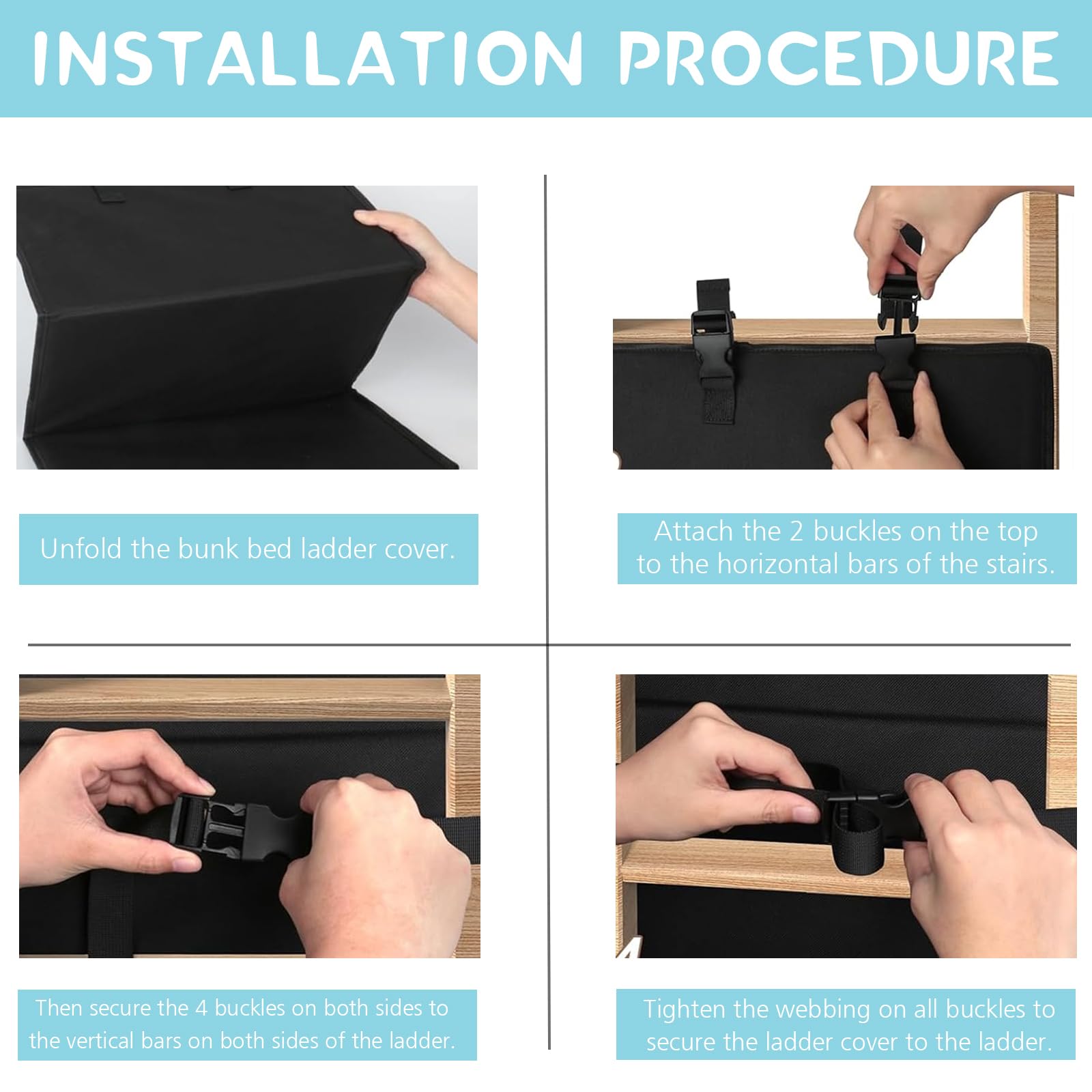 INSTALLATION PROCEDURE

Unfold the bunk bed ladder cover.

Attach the 2 buckles on the top to the horizontal bars of the stairs.

Then secure the 4 buckles on both sides to the vertical bars on both sides of the ladder.

Tighten the webbing on all buckles to secure the ladder cover to the ladder.