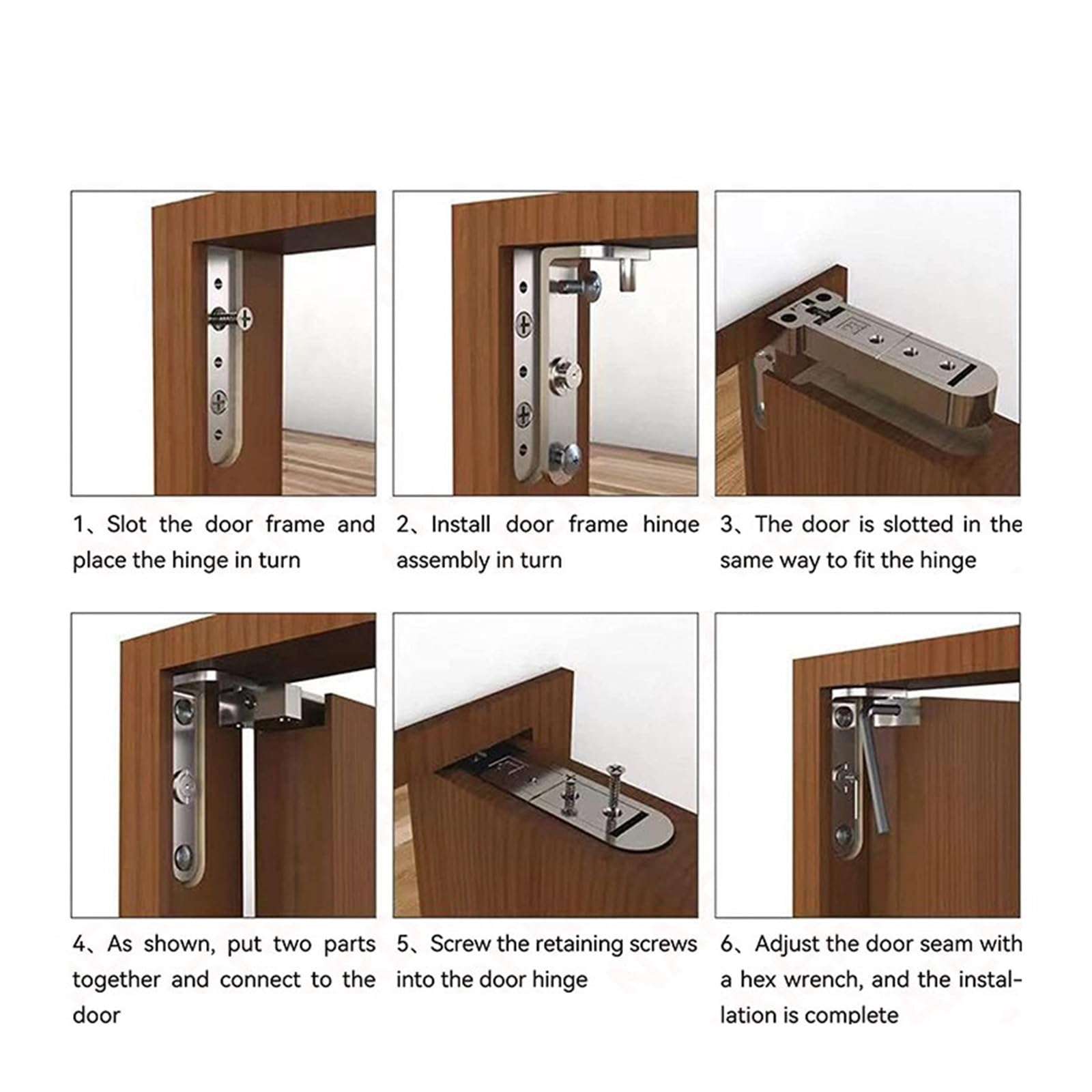 1、Slot the door frame and place the hinge in turn

2、Install door frame hinge assembly in turn

3、The door is slotted in the same way to fit the hinge

4、As shown, put two parts together and connect to the door

5、Screw the retaining screws into the door hinge

6、Adjust the door seam with a hex wrench, and the installation is complete