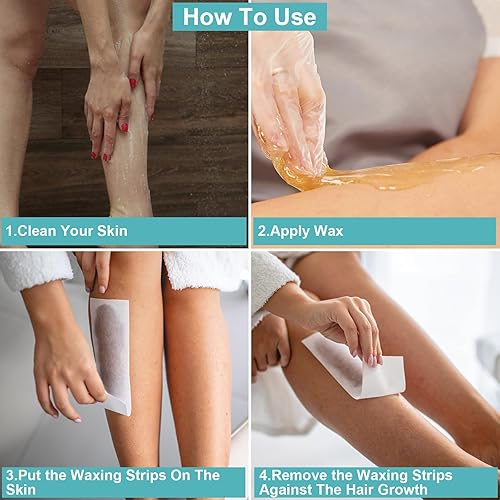 How To Use

1.Clean Your Skin

2.Apply Wax

3.Put the Waxing Strips On The Skin

4.Remove the Waxing Strips Against The Hair Growth