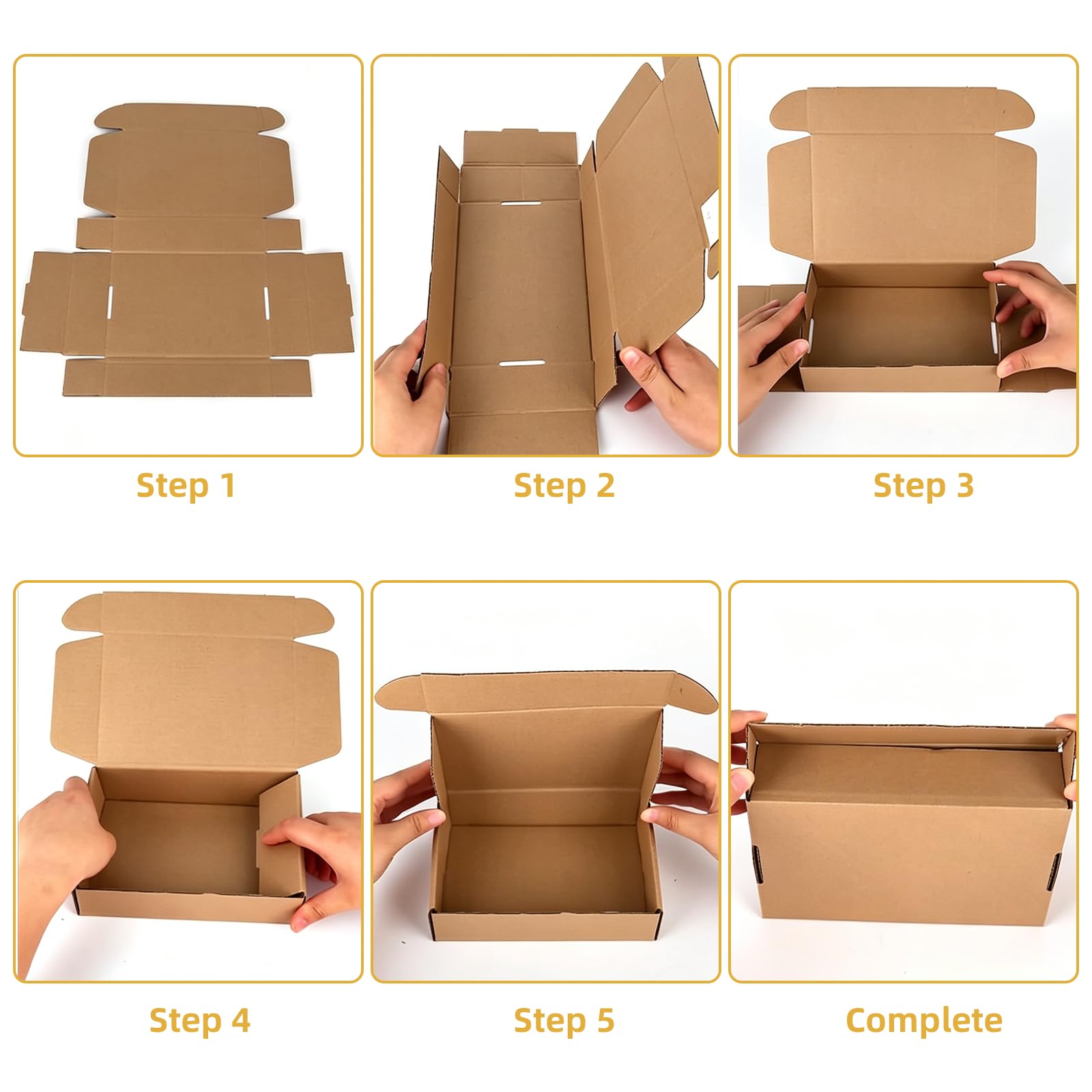 Step 1

Step 2

Step 3

Step 4

Step 5

Complete