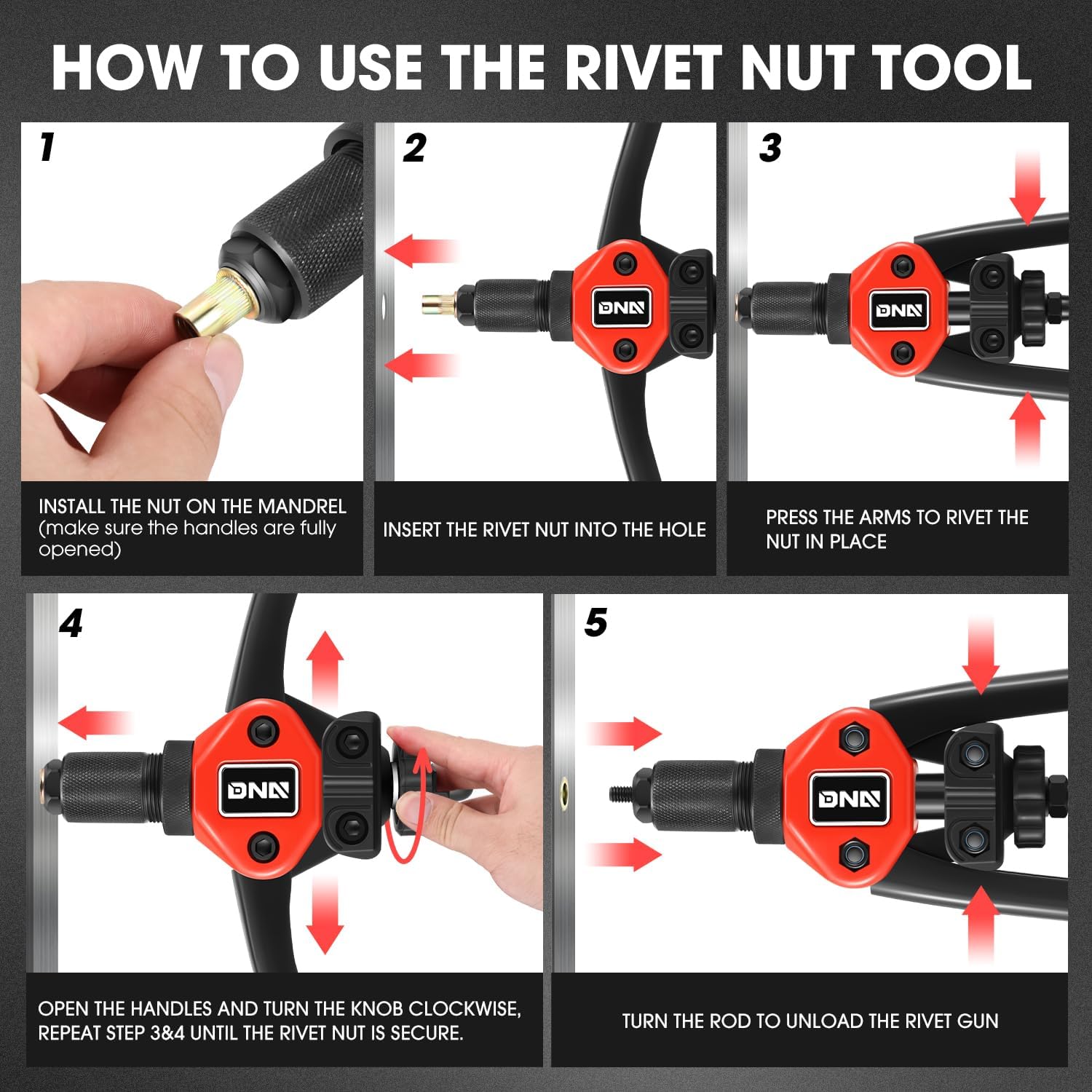 HOW TO USE THE RIVET NUT TOOL

1

INSTALL THE NUT ON THE MANDREL (make sure the handles are fully opened)

2

DNA

INSERT THE RIVET NUT INTO THE HOLE

3

DNA

PRESS THE ARMS TO RIVET THE NUT IN PLACE

4

DNA

OPEN THE HANDLES AND TURN THE KNOB CLOCKWISE, REPEAT STEP 3&4 UNTIL THE RIVET NUT IS SECURE.

5

DNA

TURN THE ROD TO UNLOAD THE RIVET GUN