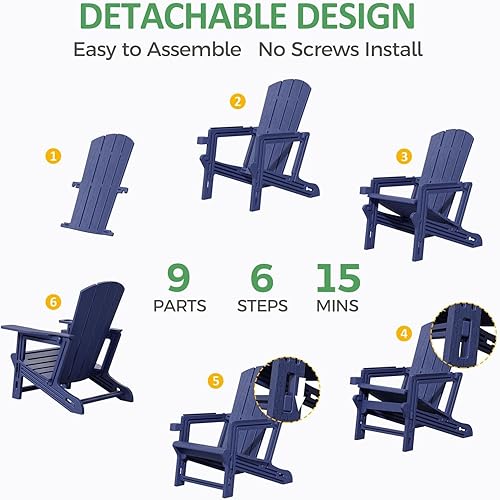 DETACHABLE DESIGN

Easy to Assemble No Screws Install

2

1

3

9 PARTS

6 STEPS

15 MINS

6

4

5