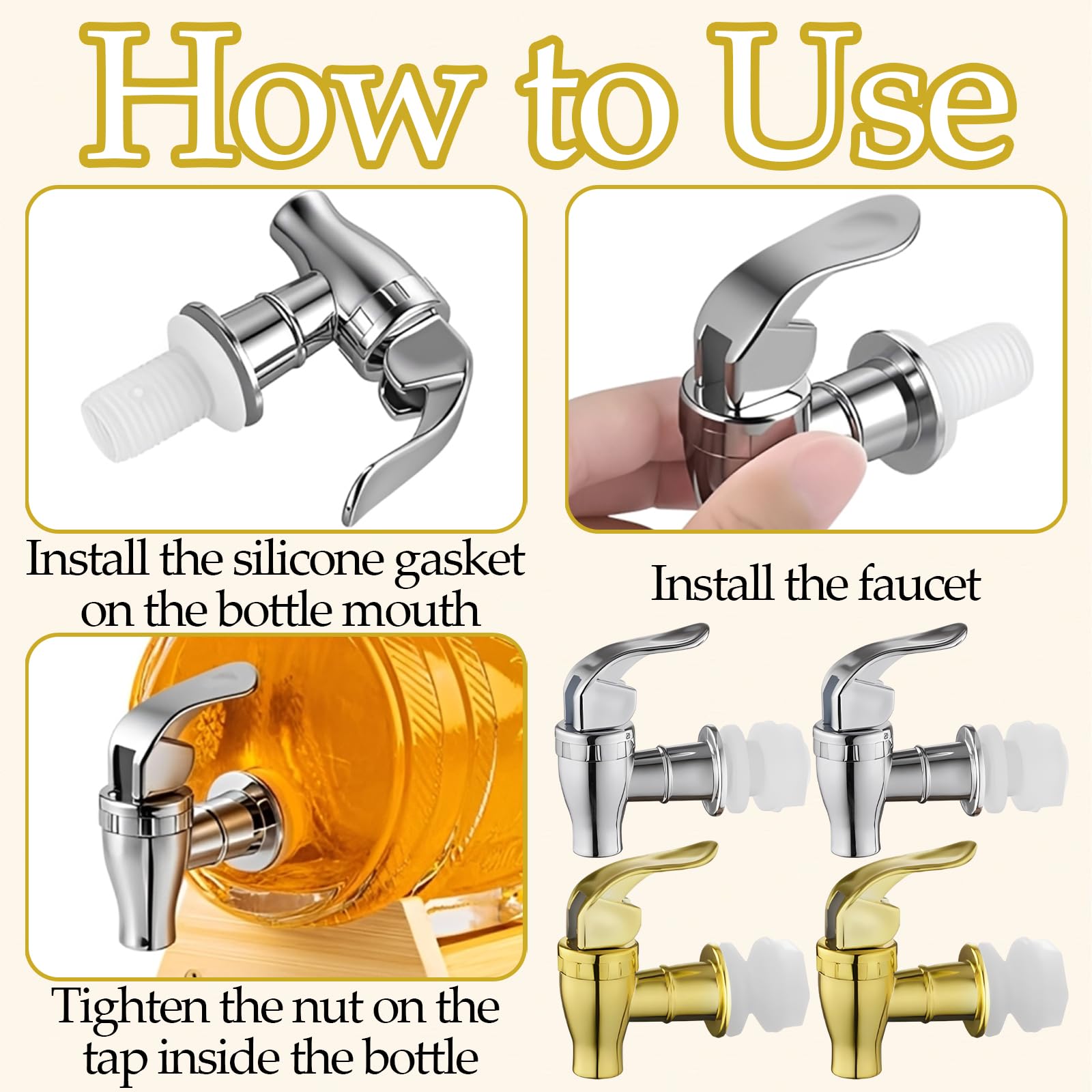 How to Use

Install the silicone gasket on the bottle mouth

Install the faucet

Tighten the nut on the tap inside the bottle