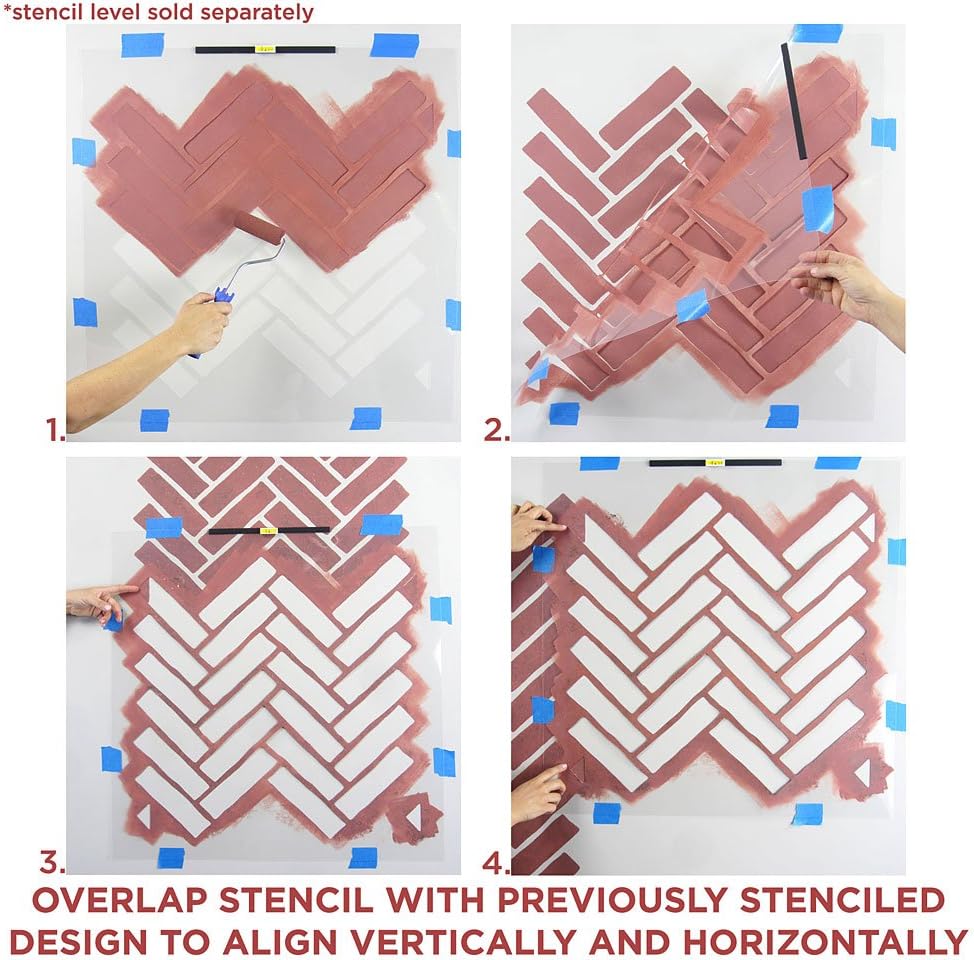 *stencil level sold separately

1.

2.

3.

4.

OVERLAP STENCIL WITH PREVIOUSLY STENCILED DESIGN TO ALIGN VERTICALLY AND HORIZONTALLY