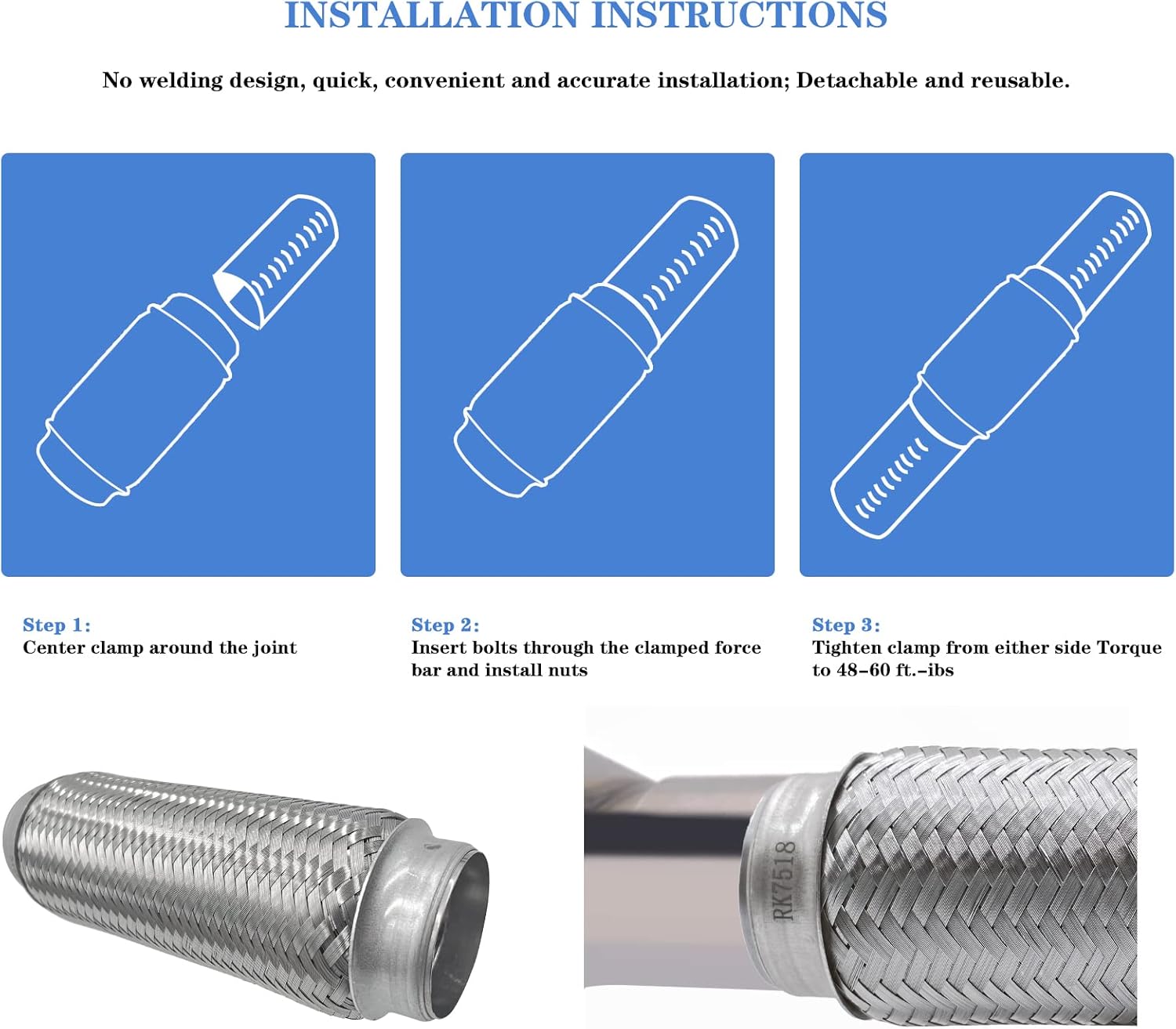 INSTALLATION INSTRUCTIONS

No welding design, quick, convenient and accurate installation; Detachable and reusable.

Step 1:
Center clamp around the joint

Step 2:
Insert bolts through the clamped force bar and install nuts

Step 3:
Tighten clamp from either side Torque to 48-60 ft.-ibs

RK7518