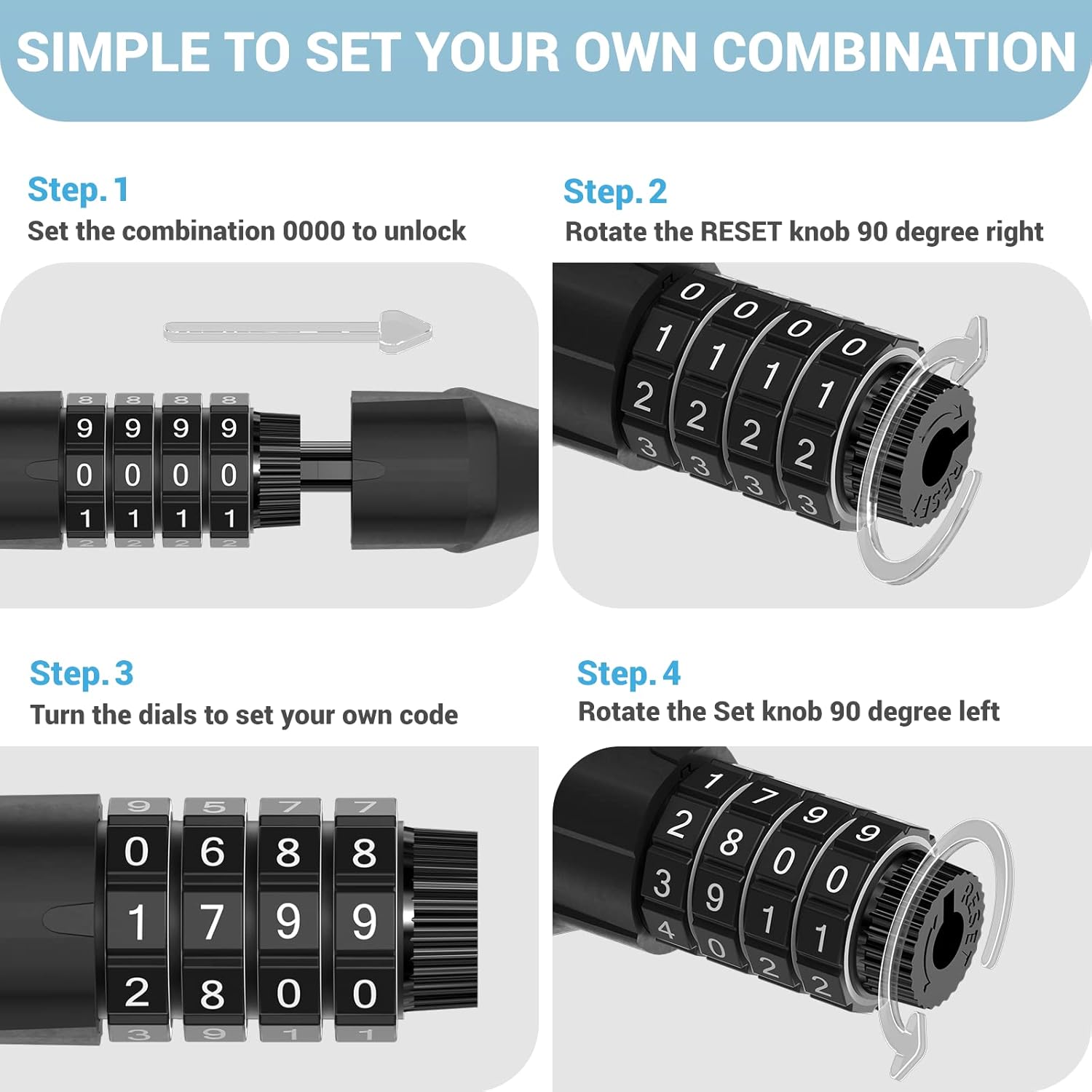 SIMPLE TO SET YOUR OWN COMBINATION

Step. 1
Set the combination 0000 to unlock

8 8 8 8
9 9 9 9
0 0 0 0
1 1 1 1
2 2 2 2

Step. 2
Rotate the RESET knob 90 degree right

0 0 0 0
1 1 1 1
2 2 2 2
3 3 3 3
RESET

Step. 3
Turn the dials to set your own code

9 5 7 7
0 6 8 8
1 7 9 9
2 8 0 0
3 9 1 1

Step. 4
Rotate the Set knob 90 degree left

1 7 9 9
2 8 0 0
3 9 1 1
4 0 2 2
RESET