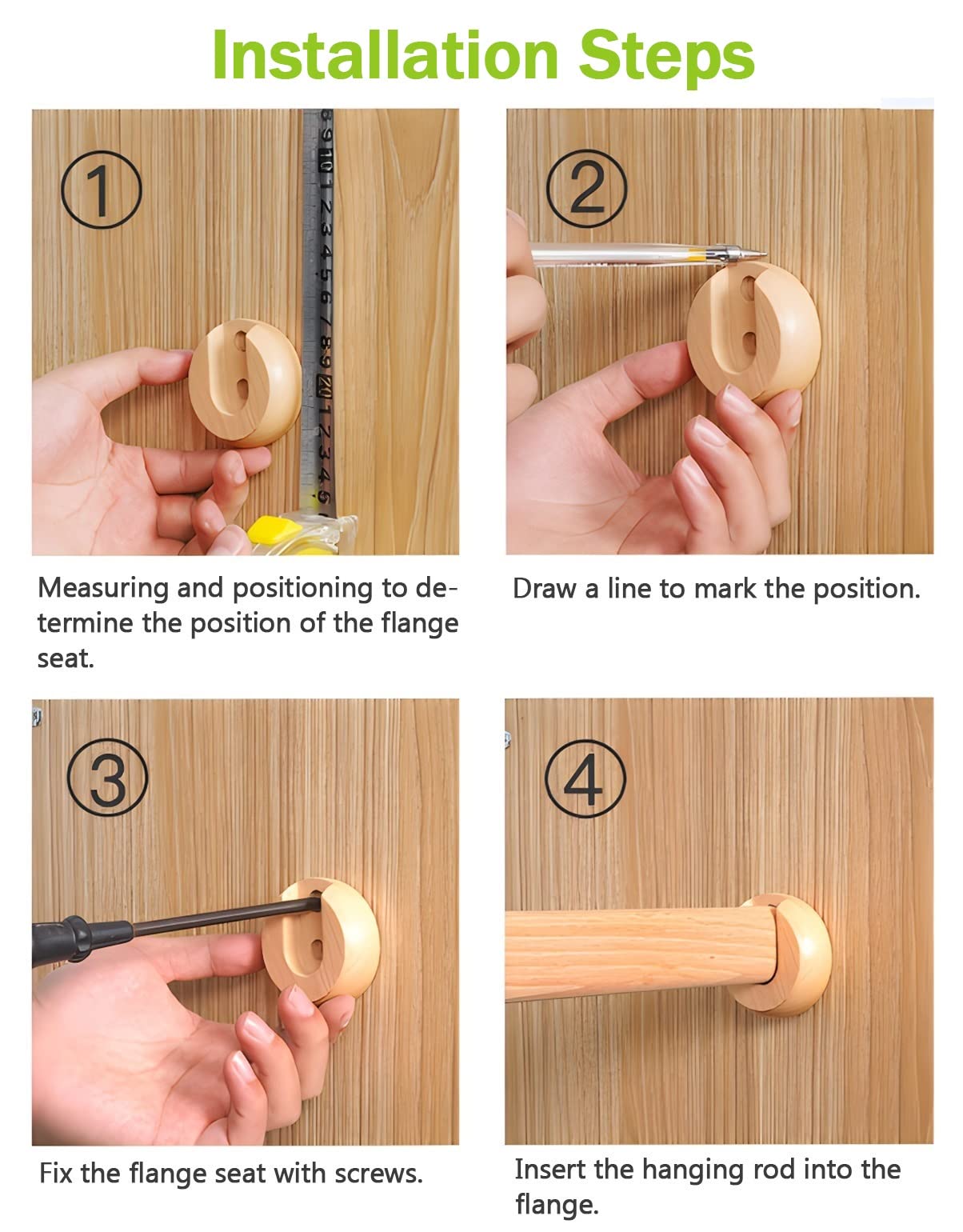 Installation Steps

①

Measuring and positioning to determine the position of the flange seat.

②

Draw a line to mark the position.

③

Fix the flange seat with screws.

④

Insert the hanging rod into the flange.