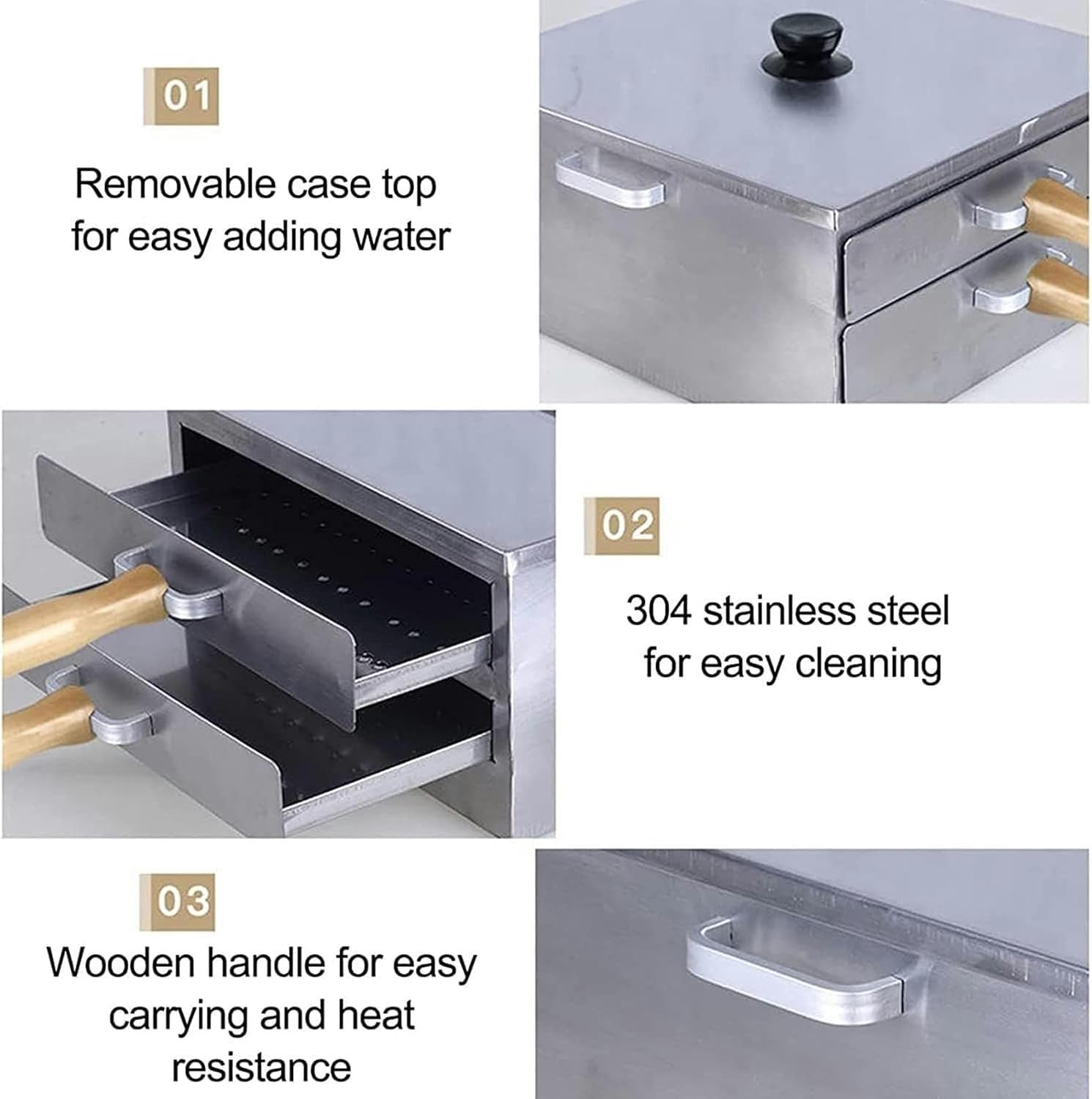 01

Removable case top for easy adding water

02

304 stainless steel for easy cleaning

03

Wooden handle for easy carrying and heat resistance