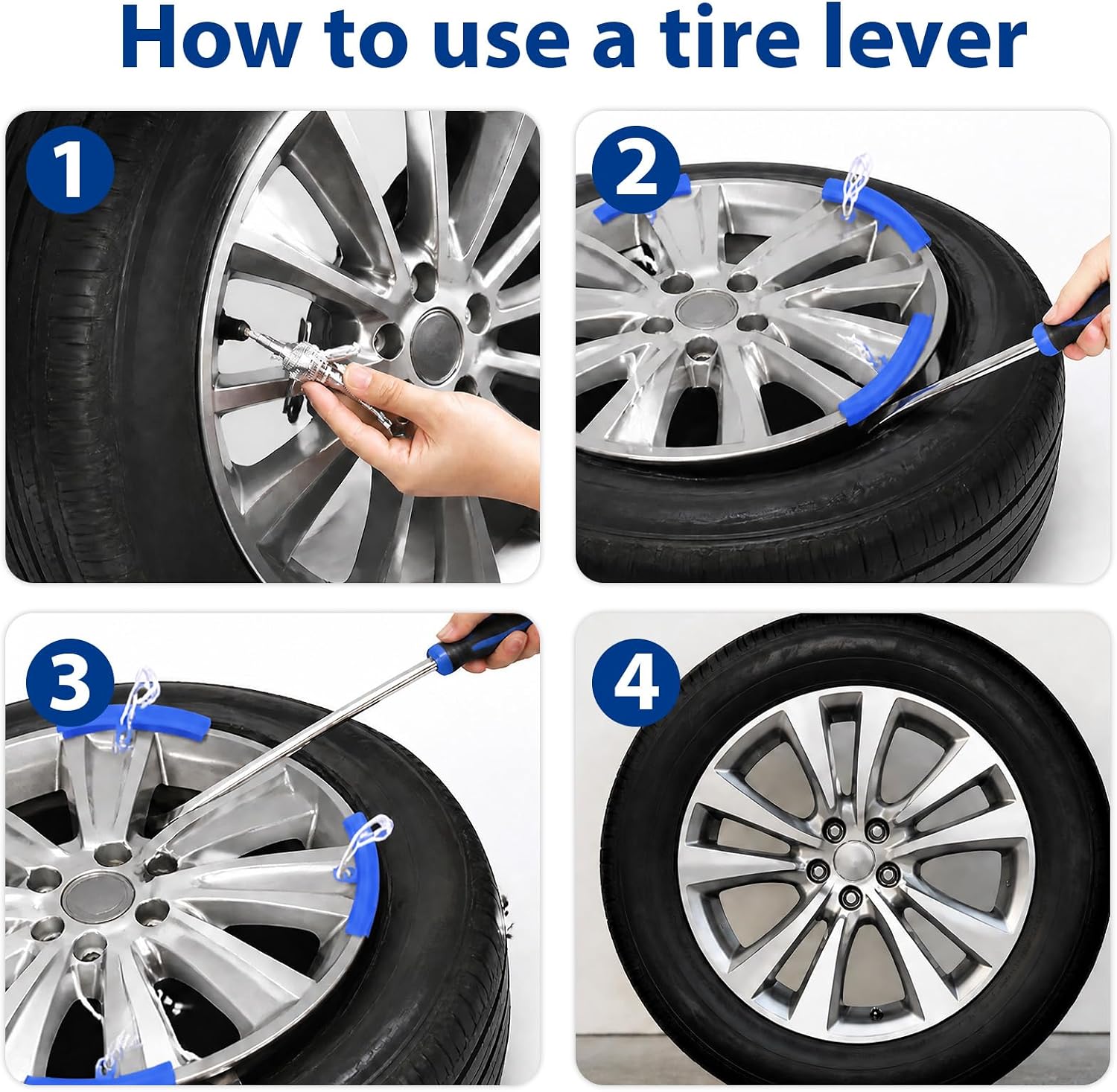 How to use a tire lever

1

2

3

4